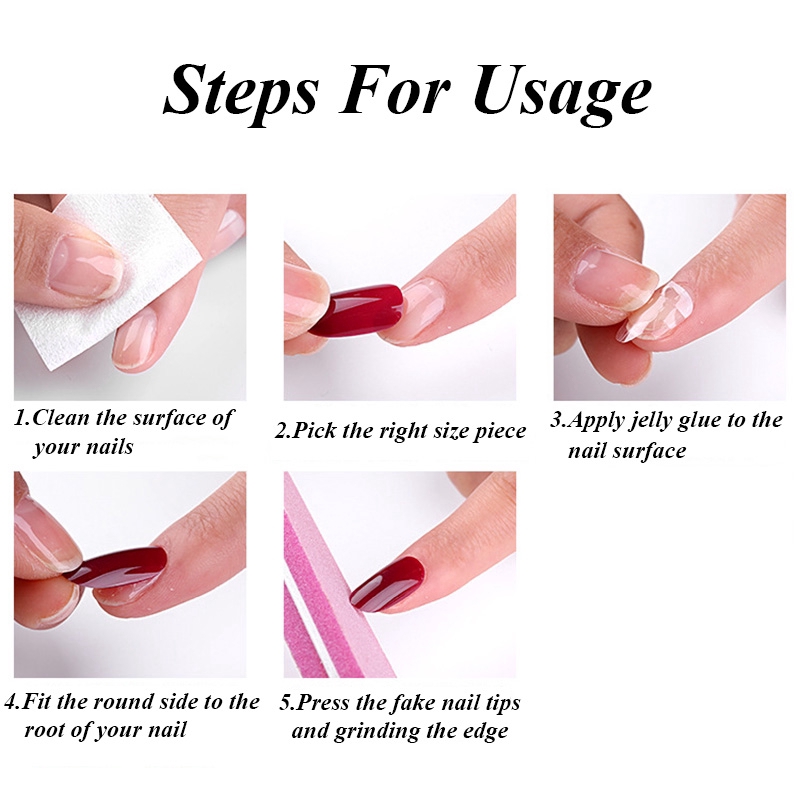 Steps For Usage

1.Clean the surface of your nails

2.Pick the right size piece

3.Apply jelly glue to the nail surface

4.Fit the round side to the root of your nail

5.Press the fake nail tips and grinding the edge