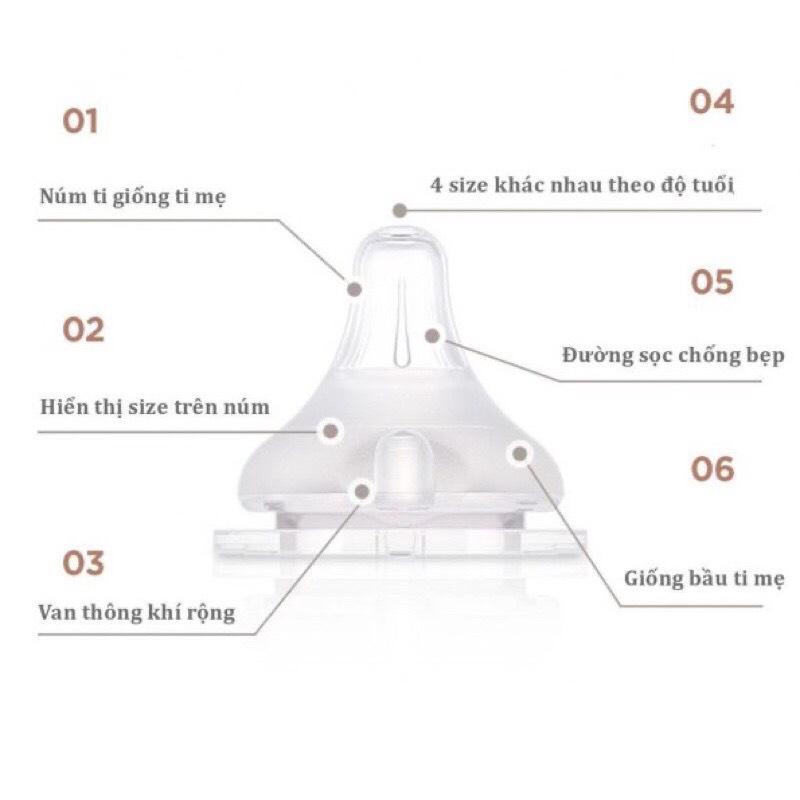 01

Núm ti giống ti mẹ

02

Hiển thị size trên núm

03

Van thông khí rộng

04

4 size khác nhau theo độ tuổi

05

Đường sọc chống bẹp

06

Giống bầu ti mẹ