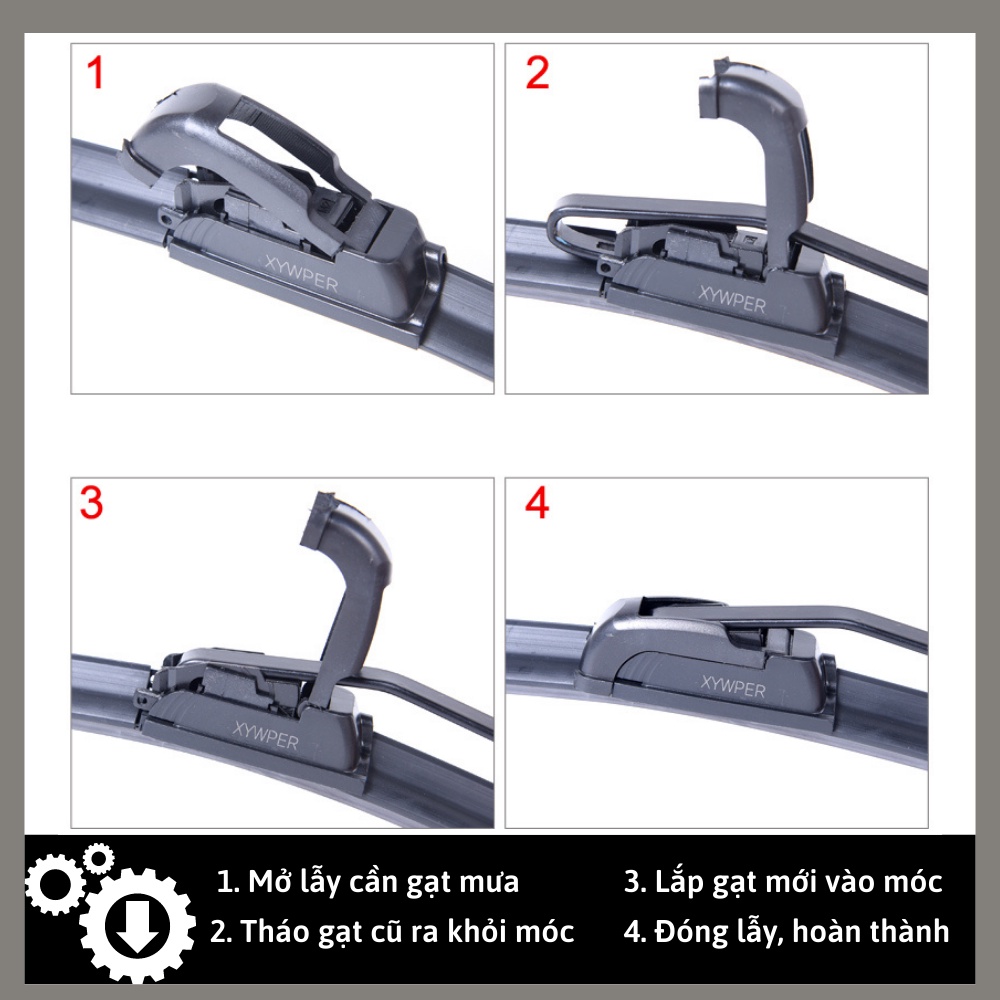 1

XYWPER

2

XYWPER

3

XYWPER

4

XYWPER

1. Mở lẫy cần gạt mưa

2. Tháo gạt cũ ra khỏi móc

3. Lắp gạt mới vào móc

4. Đóng lẫy, hoàn thành