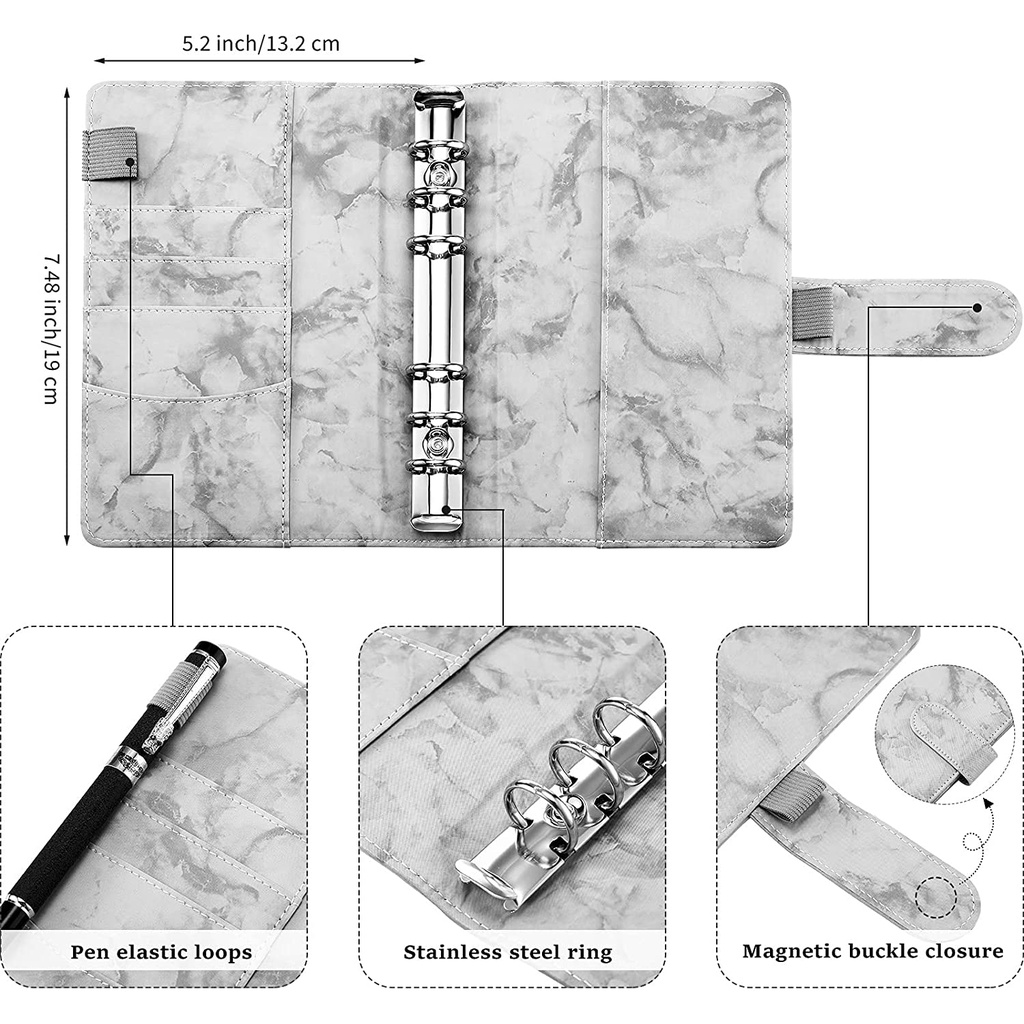 5.2 inch/13.2 cm

7.48 inch/19 cm

Pen elastic loops

Stainless steel ring

Magnetic buckle closure