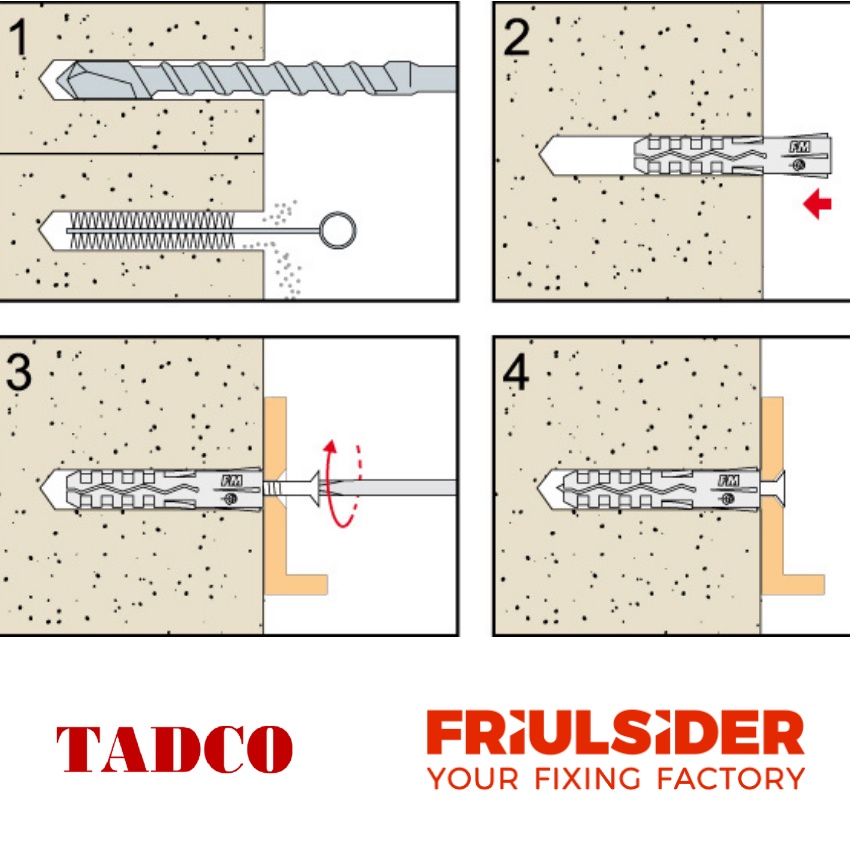 1

2

FM

3

FM

4

FM

TADCO

FRIULSIDER
YOUR FIXING FACTORY