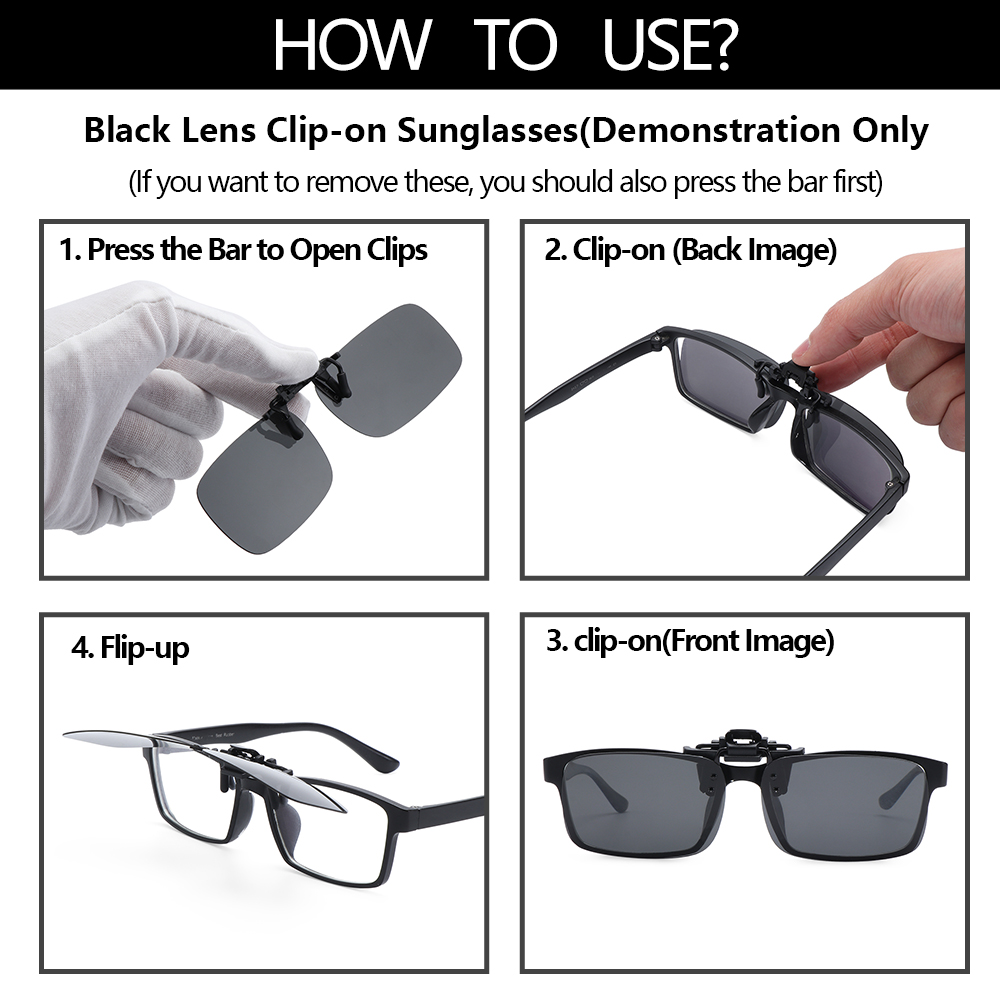 HOW TO USE?

Black Lens Clip-on Sunglasses(Demonstration Only

(If you want to remove these, you should also press the bar first)

1. Press the Bar to Open Clips

2. Clip-on (Back Image)

4. Flip-up

3. clip-on(Front Image)