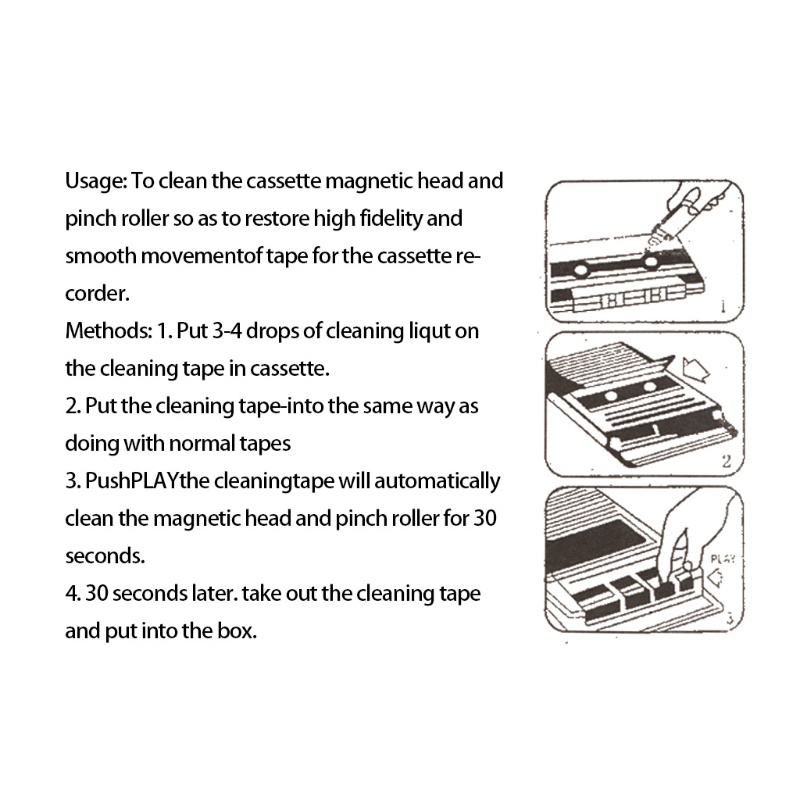 Usage: To clean the cassette magnetic head and pinch roller so as to restore high fidelity and smooth movementof tape for the cassette recorder.
Methods: 1. Put 3-4 drops of cleaning liqut on the cleaning tape in cassette.
2. Put the cleaning tape-into the same way as doing with normal tapes
3. PushPLAYthe cleaningtape will automatically clean the magnetic head and pinch roller for 30 seconds.
4. 30 seconds later. take out the cleaning tape and put into the box.

1

2

PLAY
3