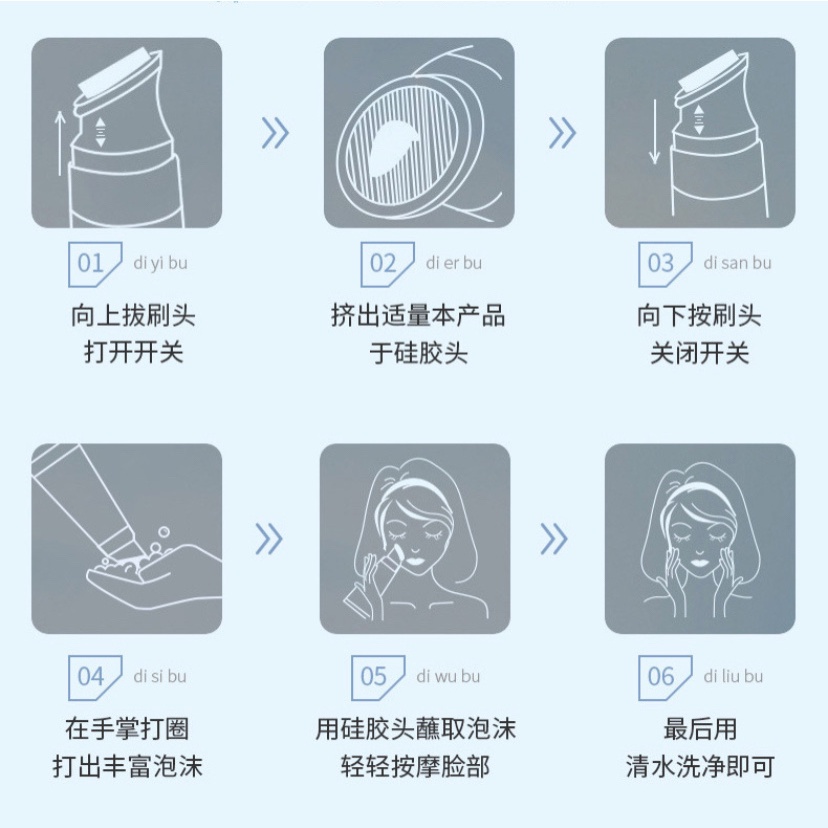 01 di yi bu
向上拔刷头
打开开关

02 di er bu
挤出适量本产品
于硅胶头

03 di san bu
向下按刷头
关闭开关

04 di si bu
在手掌打圈
打出丰富泡沫

05 di wu bu
用硅胶头蘸取泡沫
轻轻按摩脸部

06 di liu bu
最后用
清水洗净即可