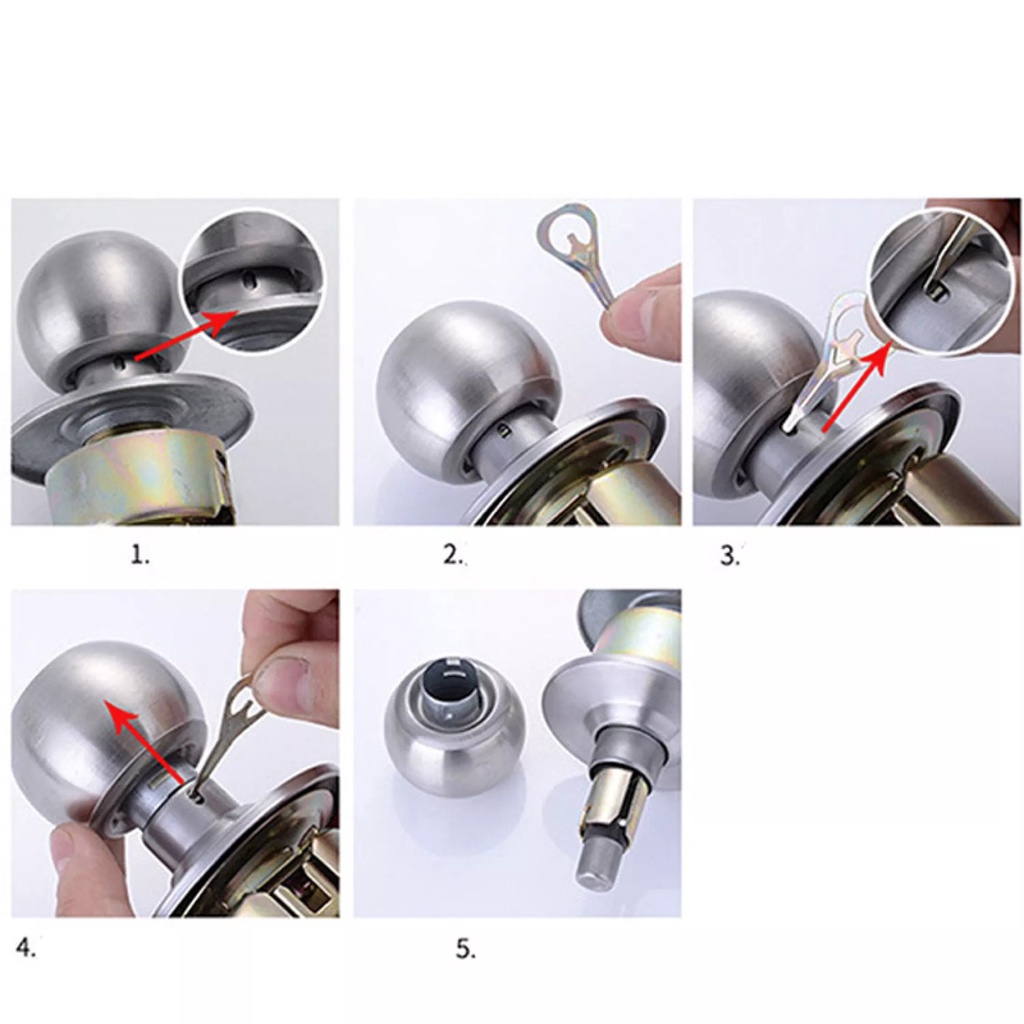 1.

2.

3.

4.

5.