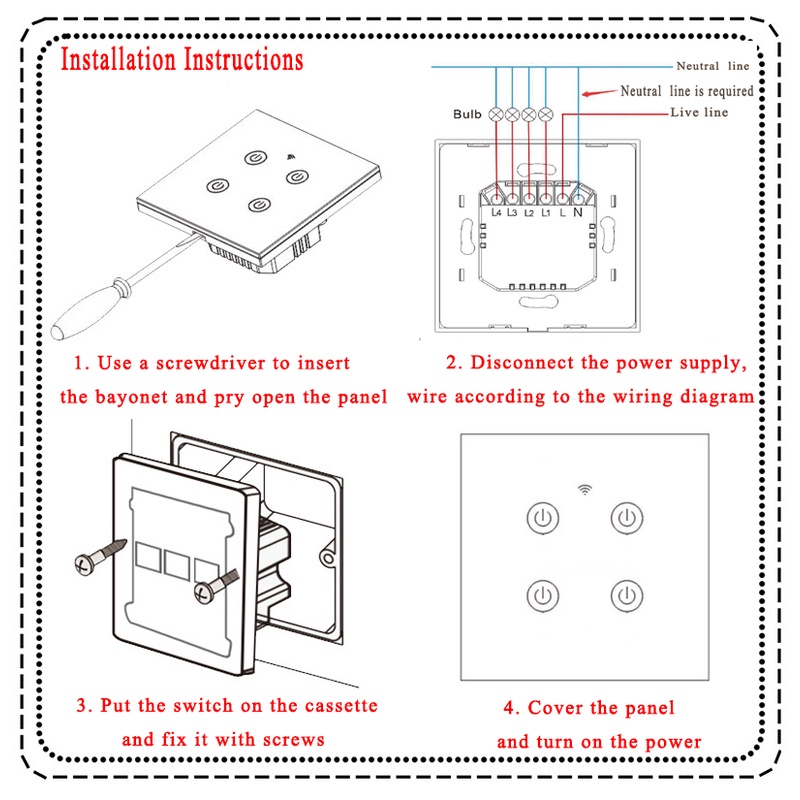 Installation Instructions

Neutral line
Neutral line is required
Live line
Bulb
L4 L3 L2 L1 L N

1. Use a screwdriver to insert the bayonet and pry open the panel

2. Disconnect the power supply, wire according to the wiring diagram

3. Put the switch on the cassette and fix it with screws

4. Cover the panel and turn on the power