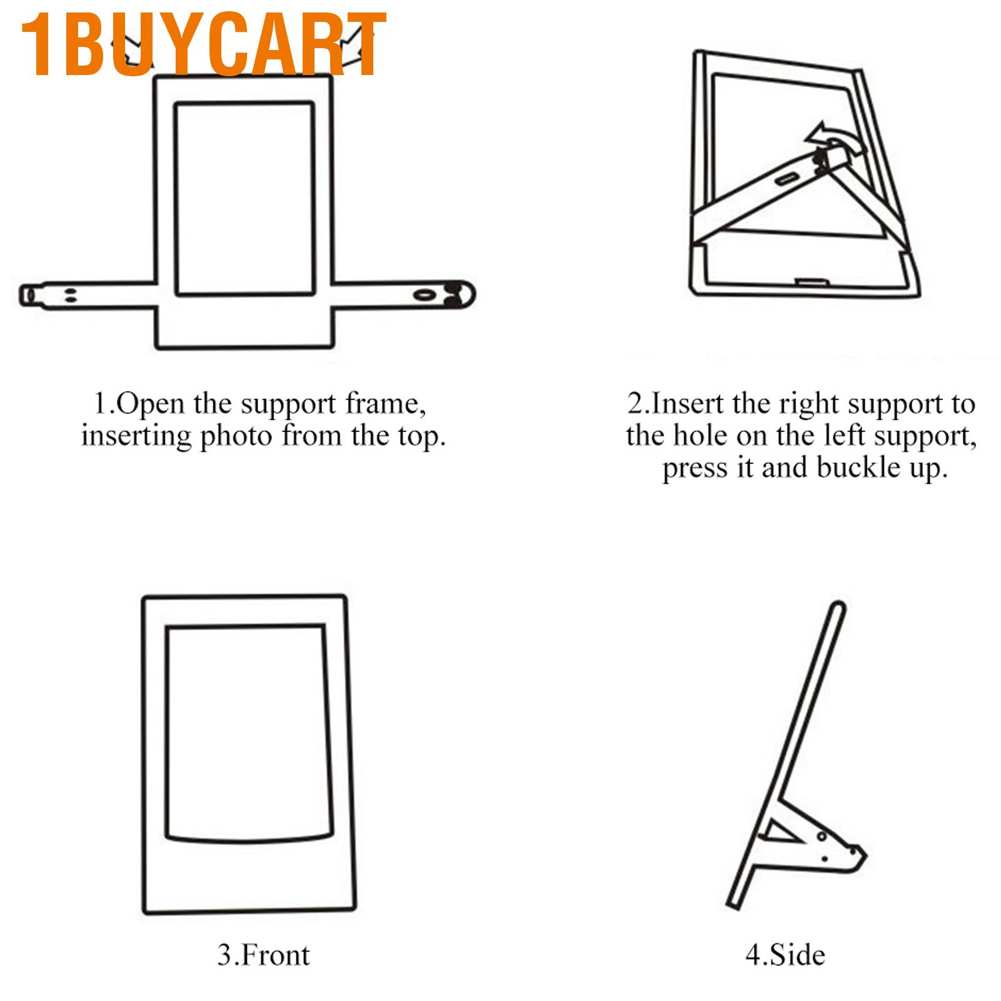 1BUYCART

1.Open the support frame, inserting photo from the top.

2.Insert the right support to the hole on the left support, press it and buckle up.

3.Front

4.Side