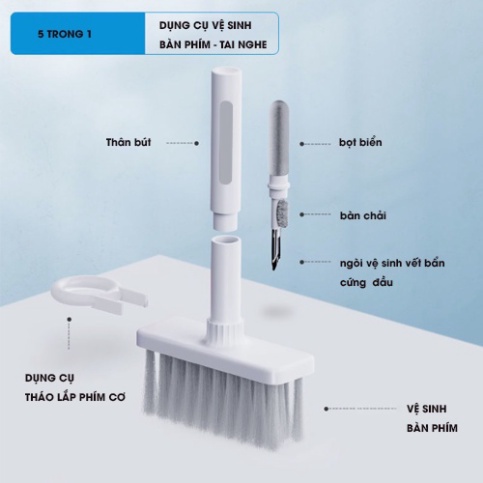 5 TRONG 1

DỤNG CỤ VỆ SINH
BÀN PHÍM - TAI NGHE

Thân bút

bọt biển

bàn chải

ngòi vệ sinh vết bẩn cứng đầu

DỤNG CỤ
THÁO LẮP PHÍM CƠ

VỆ SINH
BÀN PHÍM