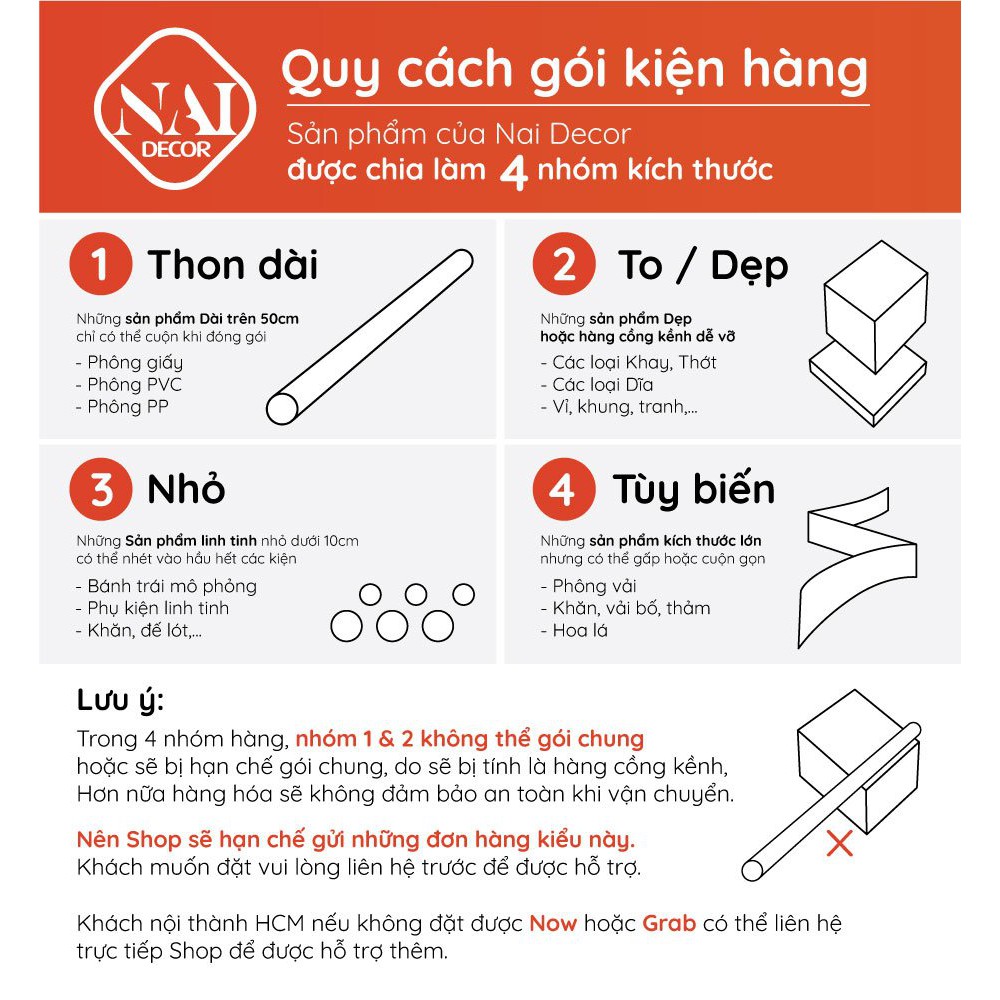 NAI DECOR

Quy cách gói kiện hàng
Sản phẩm của Nai Decor
được chia làm 4 nhóm kích thước

1 Thon dài
Những sản phẩm Dài trên 50cm chỉ có thể cuộn khi đóng gói
- Phông giấy
- Phông PVC
- Phông PP

2 To / Dẹp
Những sản phẩm Dẹp hoặc hàng cồng kềnh dễ vỡ
- Các loại Khay, Thớt
- Các loại Dĩa
- Vỉ, khung, tranh,...

3 Nhỏ
Những Sản phẩm linh tinh nhỏ dưới 10cm có thể nhét vào hầu hết các kiện
- Bánh trái mô phỏng
- Phụ kiện linh tinh
- Khăn, đế lót,...

4 Tùy biến
Những sản phẩm kích thước lớn nhưng có thể gấp hoặc cuộn gọn
- Phông vải
- Khăn, vải bố, thảm
- Hoa lá

Lưu ý:
Trong 4 nhóm hàng, nhóm 1 & 2 không thể gói chung hoặc sẽ bị hạn chế gói chung, do sẽ bị tính là hàng cồng kềnh, Hơn nữa hàng hóa sẽ không đảm bảo an toàn khi vận chuyển.

Nên Shop sẽ hạn chế gửi những đơn hàng kiểu này.
Khách muốn đặt vui lòng liên hệ trước để được hỗ trợ.

Khách nội thành HCM nếu không đặt được Now hoặc Grab có thể liên hệ trực tiếp Shop để được hỗ trợ thêm.