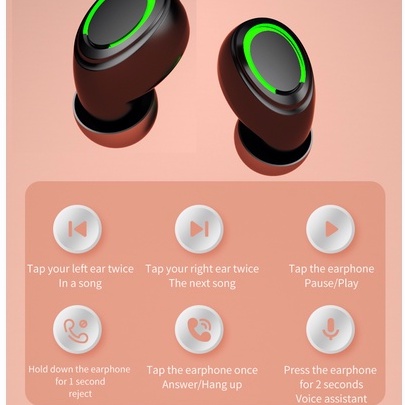 Tap your left ear twice
In a song

Tap your right ear twice
The next song

Tap the earphone
Pause/Play

Hold down the earphone
for 1 second
reject

Tap the earphone once
Answer/Hang up

Press the earphone
for 2 seconds
Voice assistant