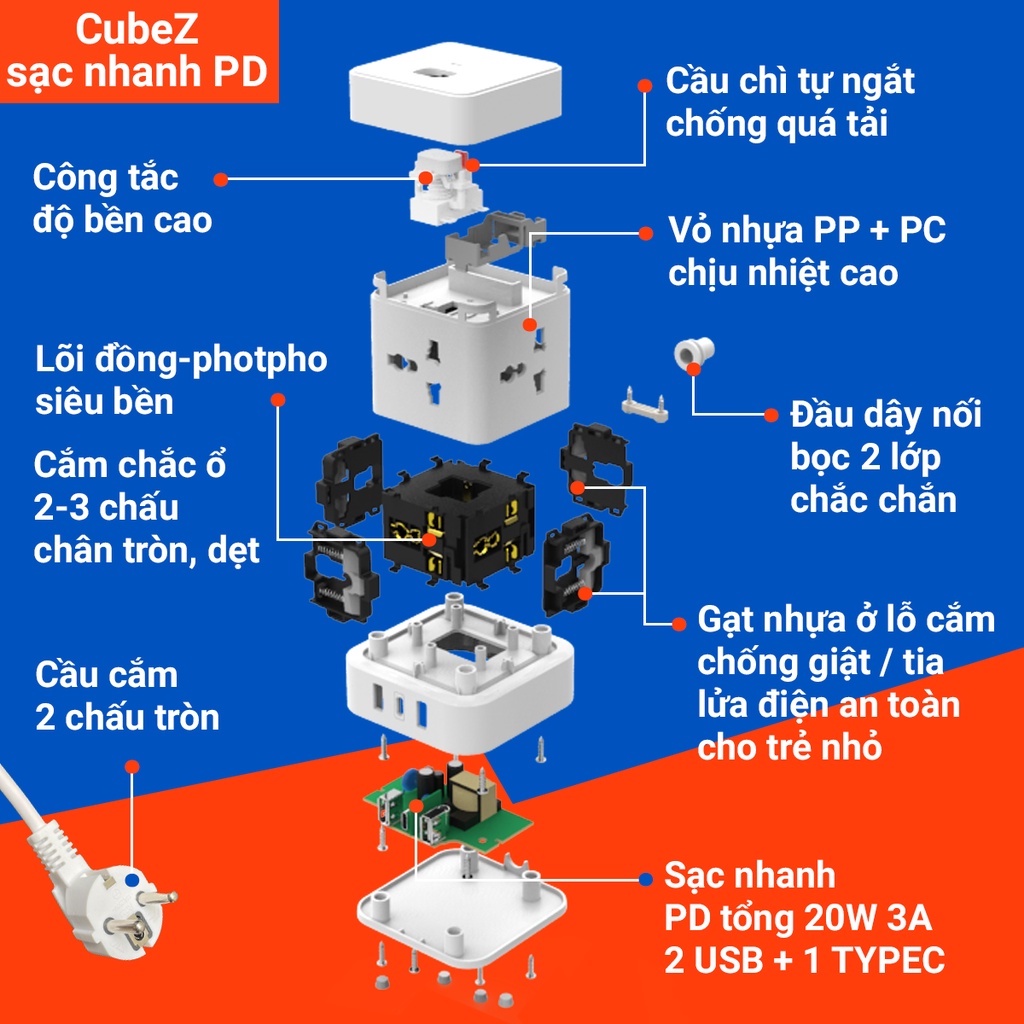 CubeZ
sạc nhanh PD

Cầu chì tự ngắt chống quá tải

Công tắc độ bền cao

Vỏ nhựa PP + PC chịu nhiệt cao

Lõi đồng-photpho siêu bền

Đầu dây nối bọc 2 lớp chắc chắn

Cắm chắc ổ 2-3 chấu chân tròn, dẹt

Gạt nhựa ở lỗ cắm chống giật / tia lửa điện an toàn cho trẻ nhỏ

Cầu cắm 2 chấu tròn

Sạc nhanh PD tổng 20W 3A 2 USB + 1 TYPEC