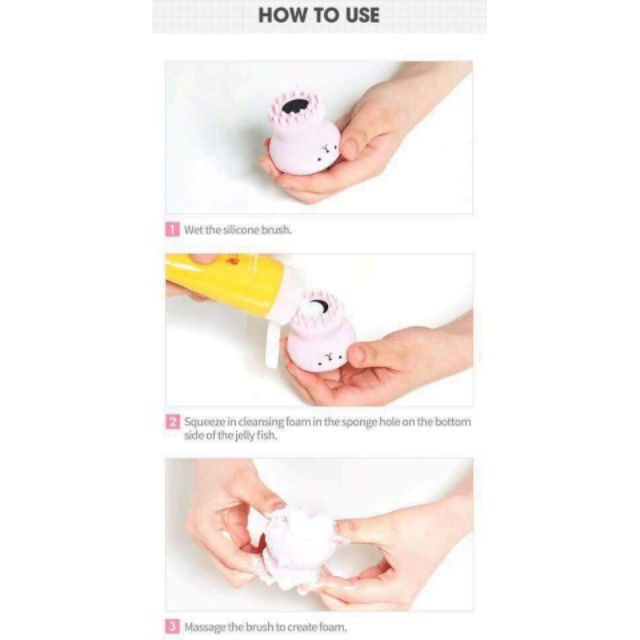 HOW TO USE

1 Wet the silicone brush.

2 Squeeze in cleansing foam in the sponge hole on the bottom side of the jelly fish.

3 Massage the brush to create foam.