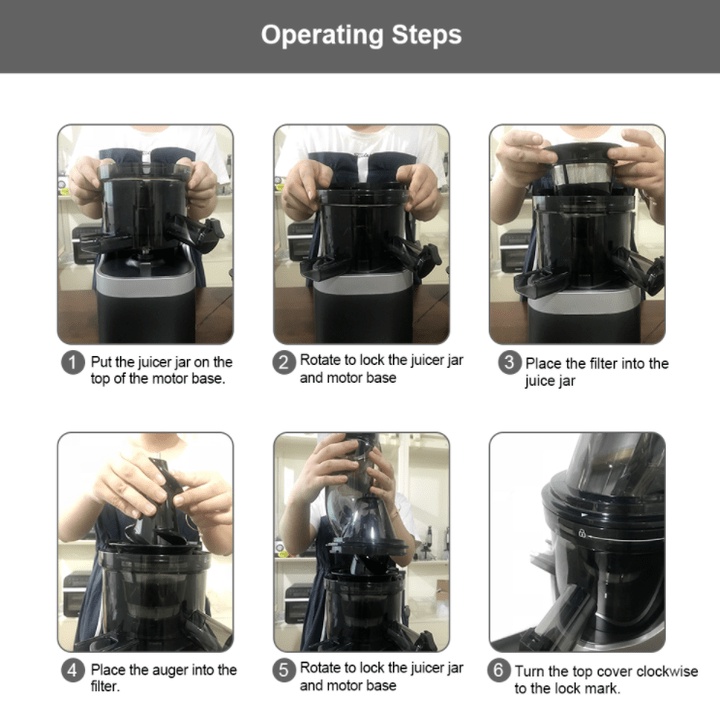 Operating Steps

1 Put the juicer jar on the top of the motor base.

2 Rotate to lock the juicer jar and motor base

3 Place the filter into the juice jar

4 Place the auger into the filter.

5 Rotate to lock the juicer jar and motor base

6 Turn the top cover clockwise to the lock mark.