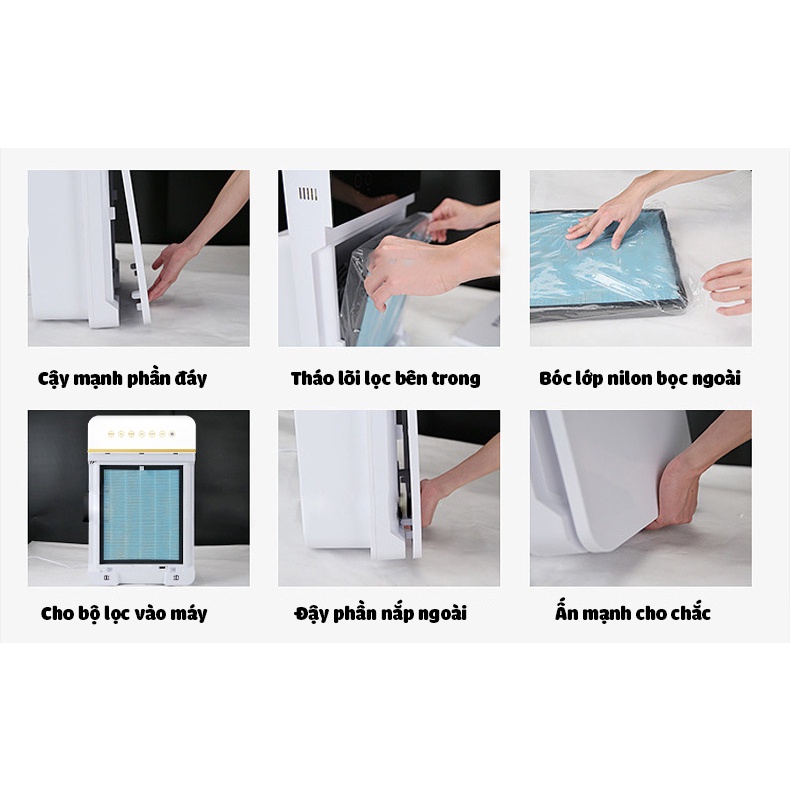 Cậy mạnh phần đáy

Tháo lõi lọc bên trong

Bóc lớp nilon bọc ngoài

Cho bộ lọc vào máy

Đậy phần nắp ngoài

Ấn mạnh cho chắc