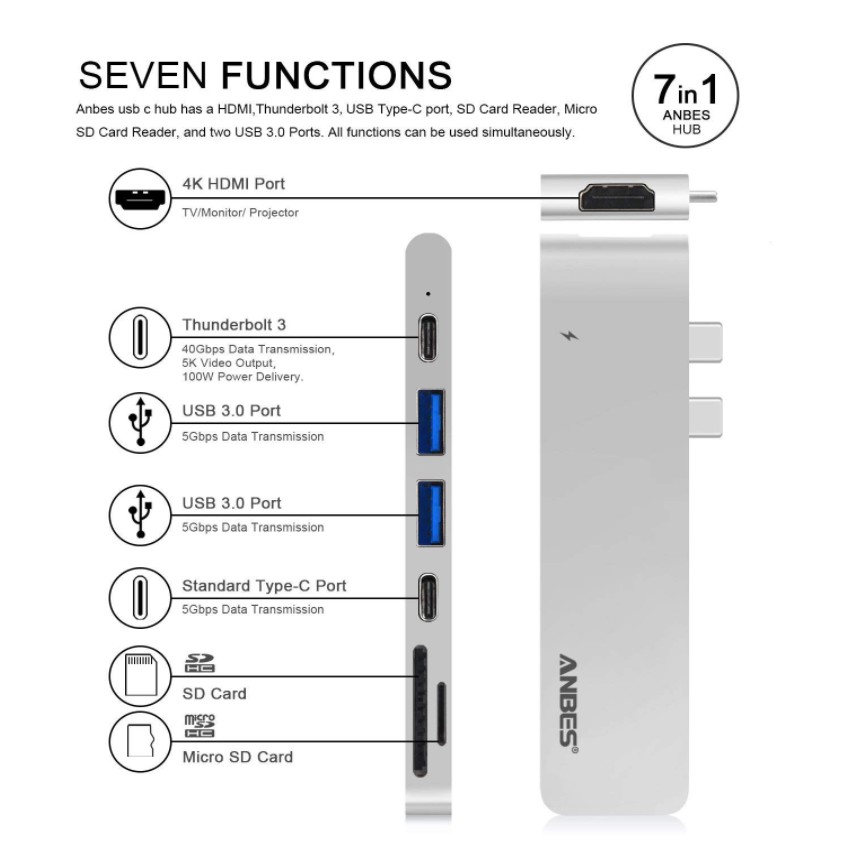 SEVEN FUNCTIONS

Anbes usb c hub has a HDMI,Thunderbolt 3, USB Type-C port, SD Card Reader, Micro SD Card Reader, and two USB 3.0 Ports. All functions can be used simultaneously.

7in1
ANBES
HUB

4K HDMI Port
TV/Monitor/ Projector

Thunderbolt 3
40Gbps Data Transmission,
5K Video Output,
100W Power Delivery.

USB 3.0 Port
5Gbps Data Transmission

USB 3.0 Port
5Gbps Data Transmission

Standard Type-C Port
5Gbps Data Transmission

SD HC
SD Card

micro SD HC
Micro SD Card

ANBES®