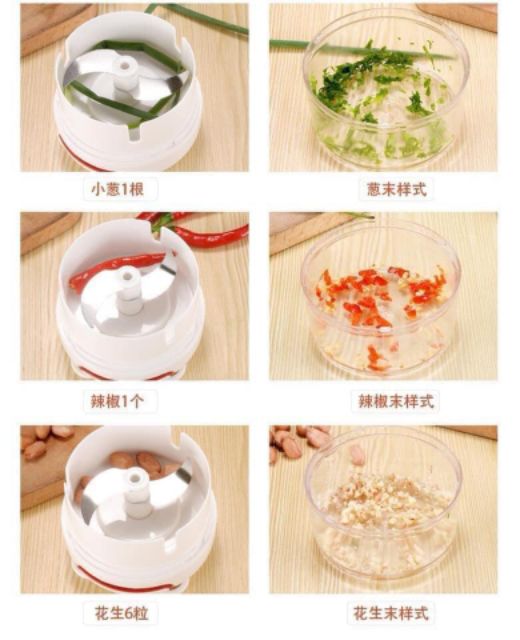 小葱1根

葱末样式

辣椒1个

辣椒末样式

花生6粒

花生末样式