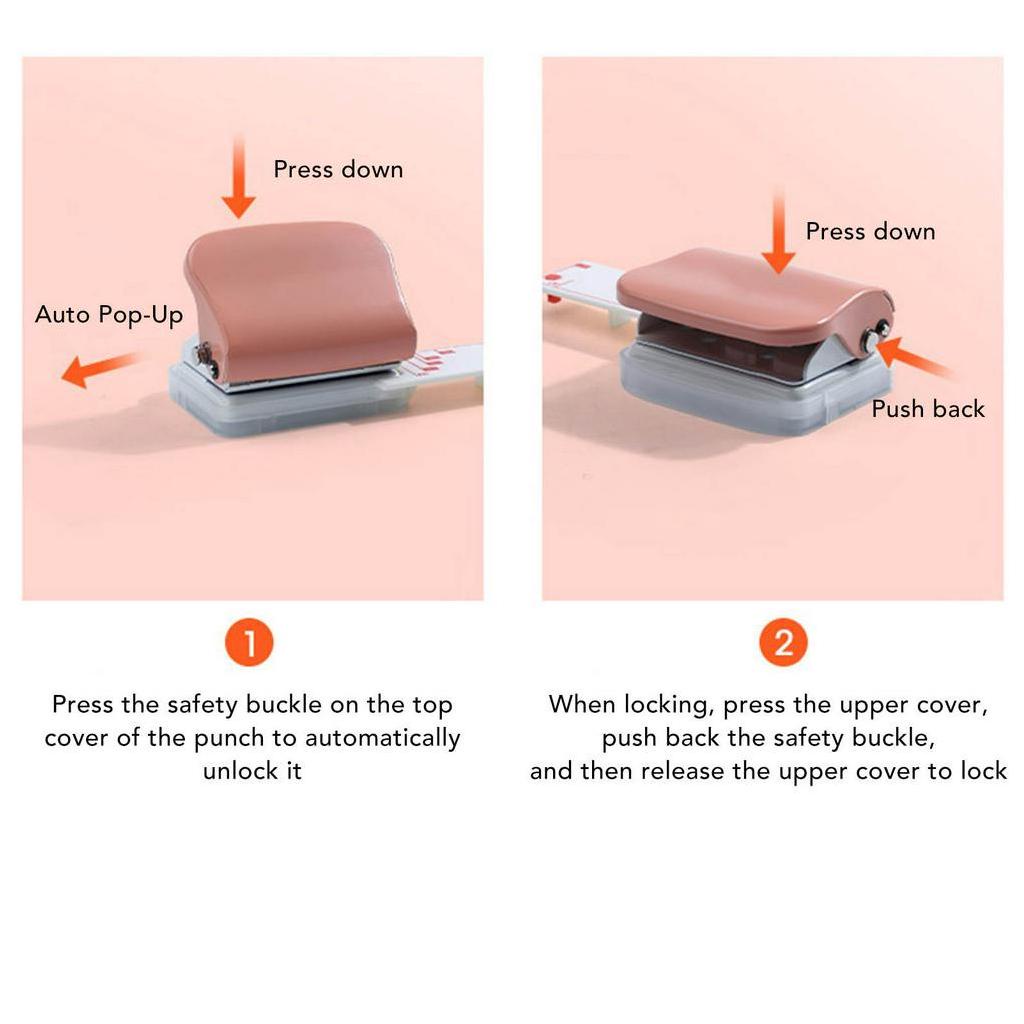 Press down

Auto Pop-Up

1

Press the safety buckle on the top cover of the punch to automatically unlock it

Press down

Push back

2

When locking, press the upper cover, push back the safety buckle, and then release the upper cover to lock