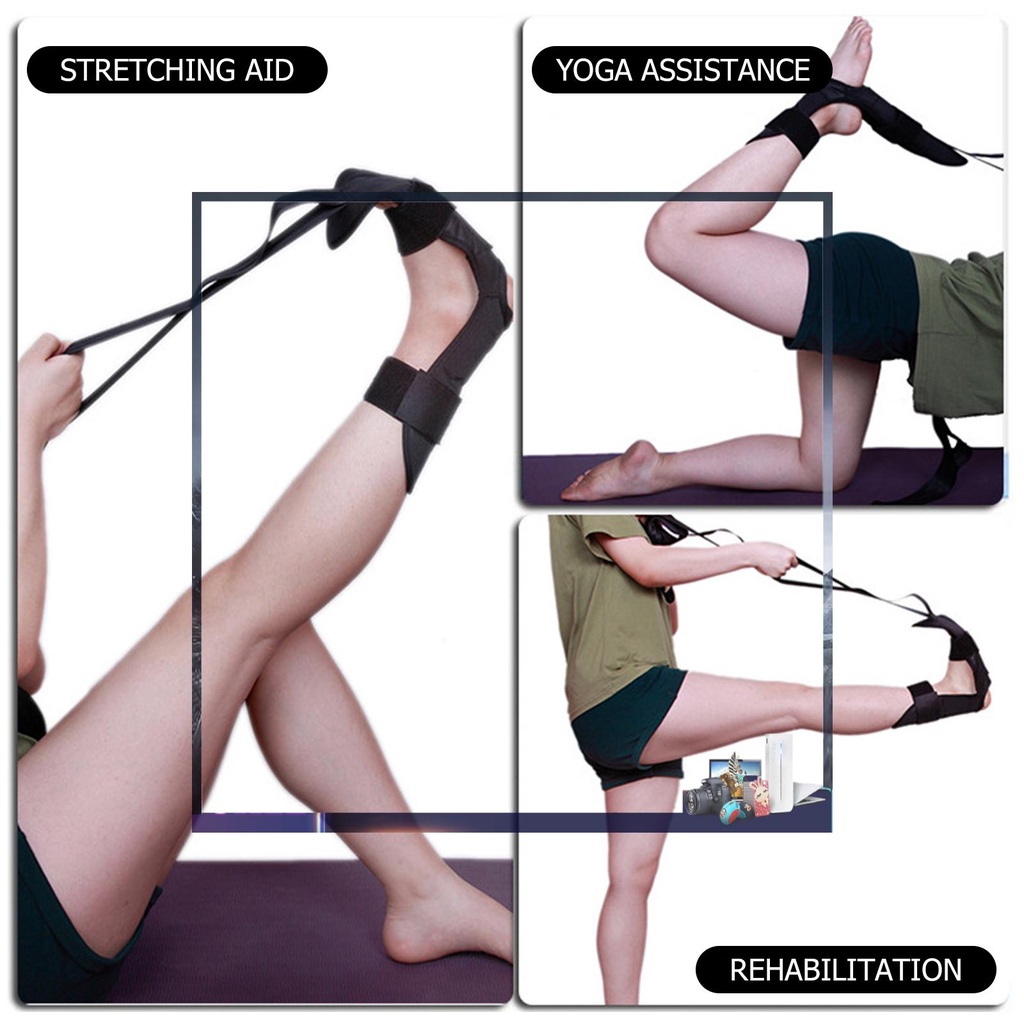 STRETCHING AID

YOGA ASSISTANCE

REHABILITATION