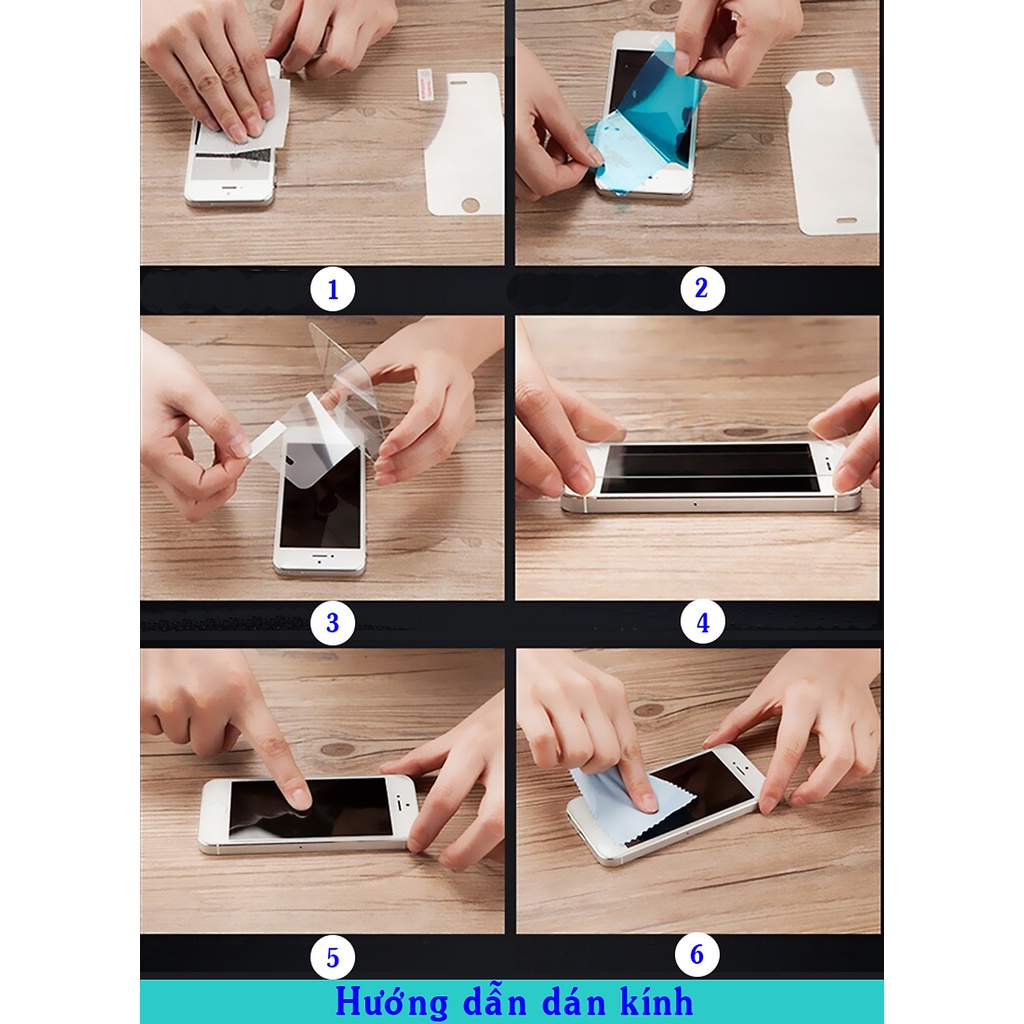 1
2
3
4
5
6
Hướng dẫn dán kính