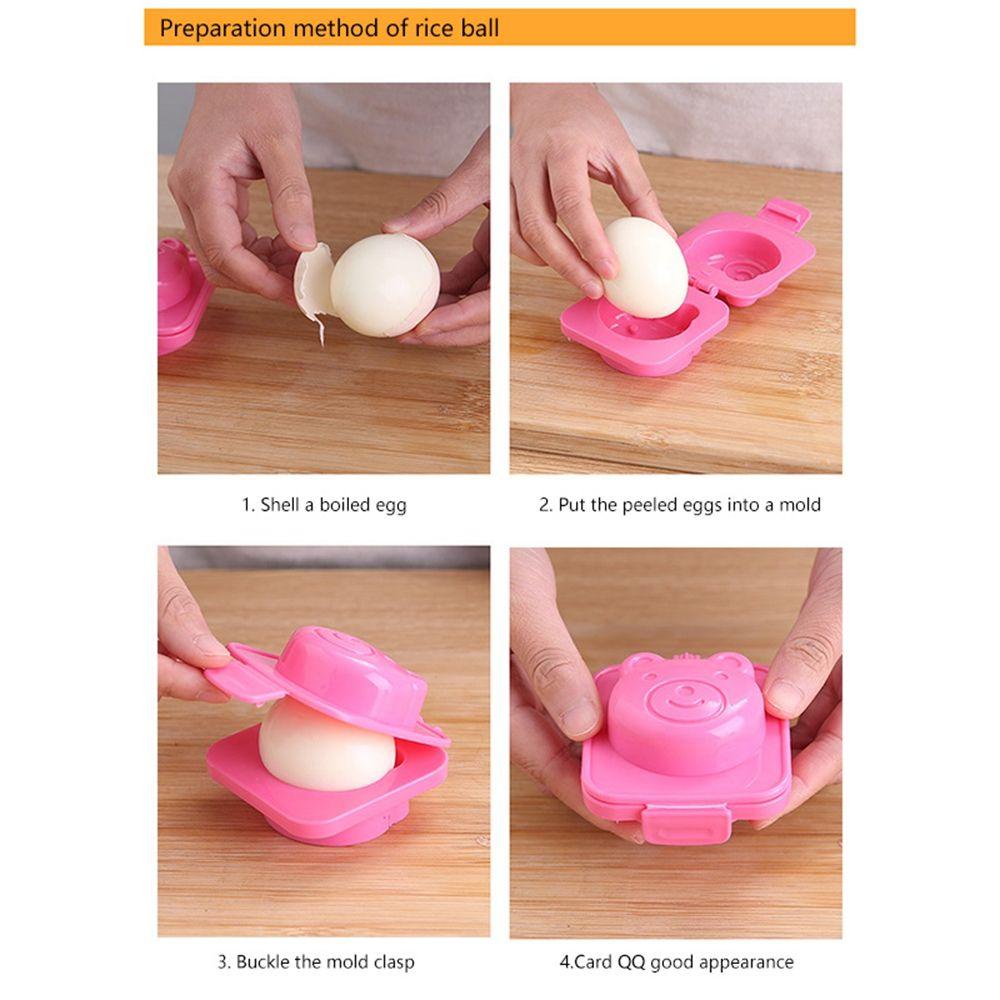 Preparation method of rice ball

1. Shell a boiled egg

2. Put the peeled eggs into a mold

3. Buckle the mold clasp

4.Card QQ good appearance