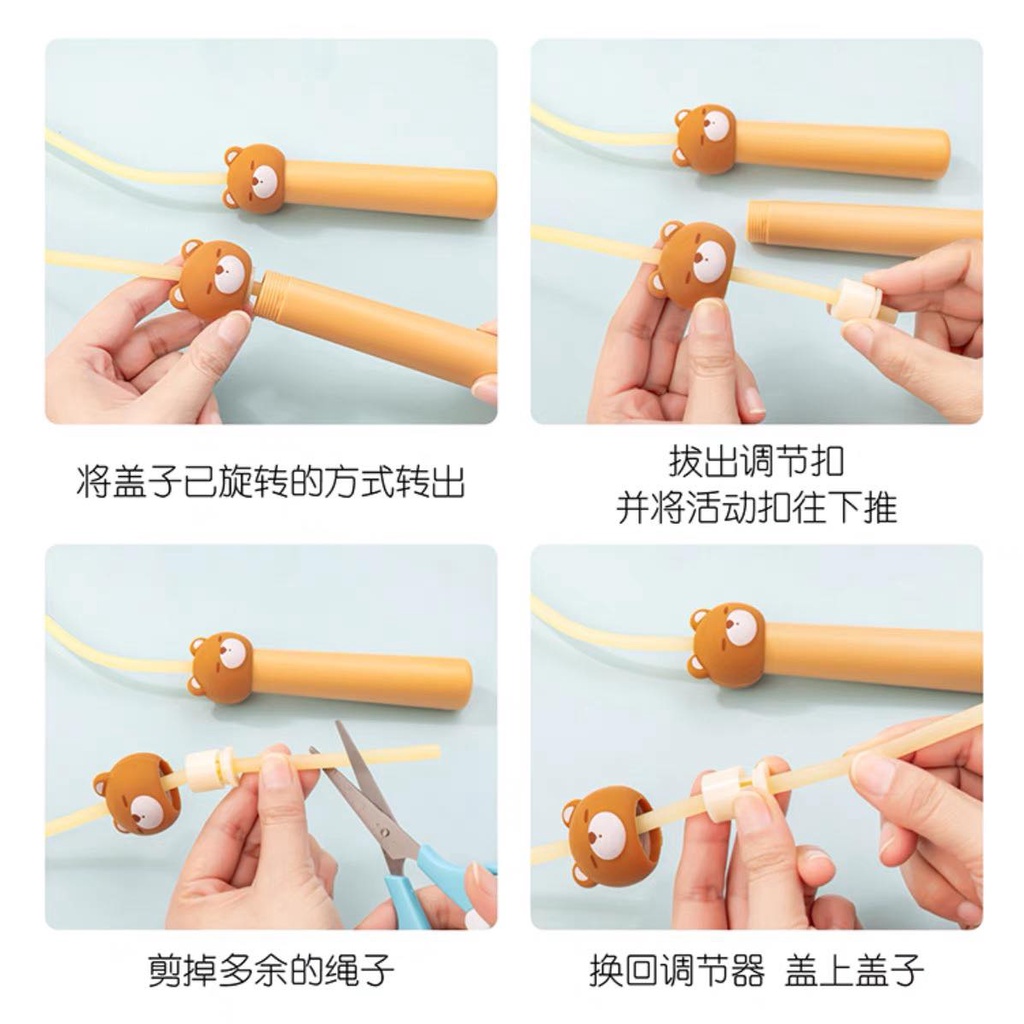 将盖子已旋转的方式转出

拔出调节扣
并将活动扣往下推

剪掉多余的绳子

换回调节器 盖上盖子