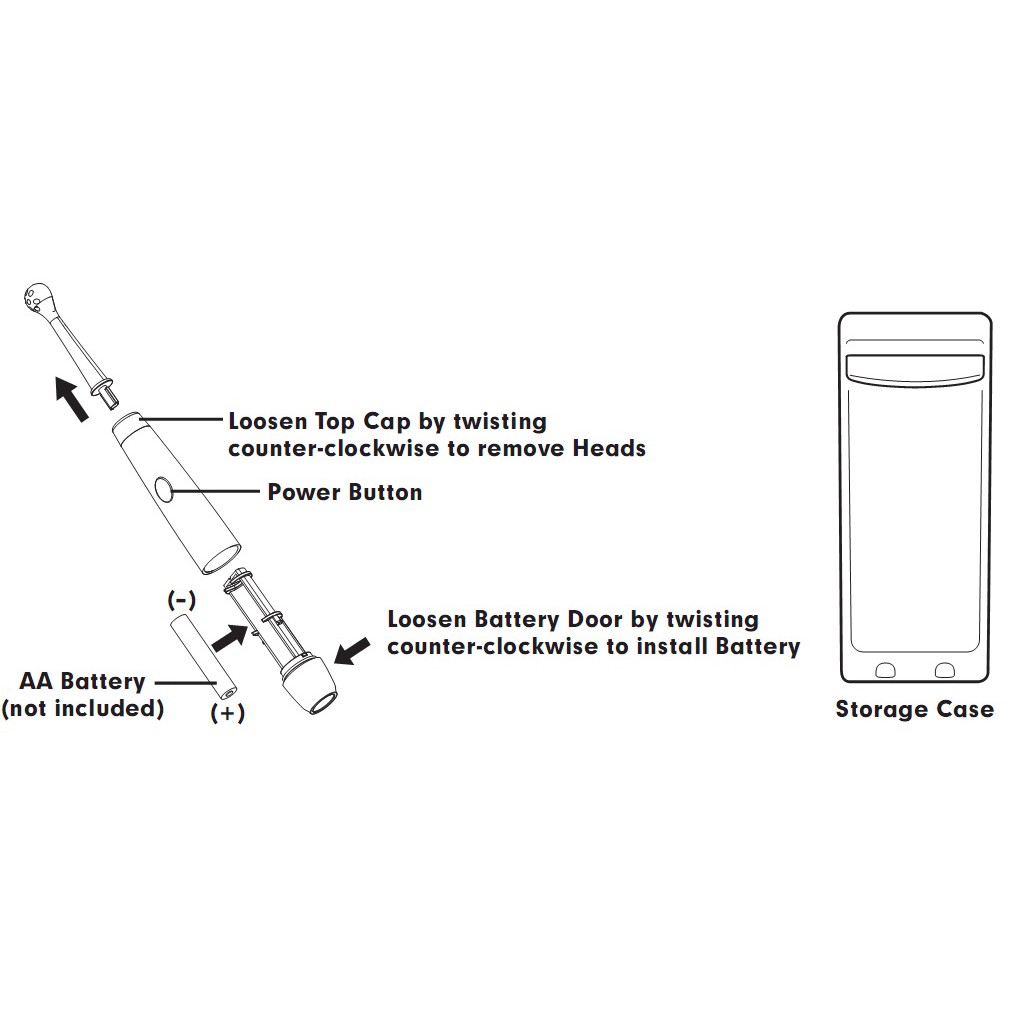 Loosen Top Cap by twisting counter-clockwise to remove Heads

Power Button

(-)

Loosen Battery Door by twisting counter-clockwise to install Battery

AA Battery (not included)

(+)

Storage Case