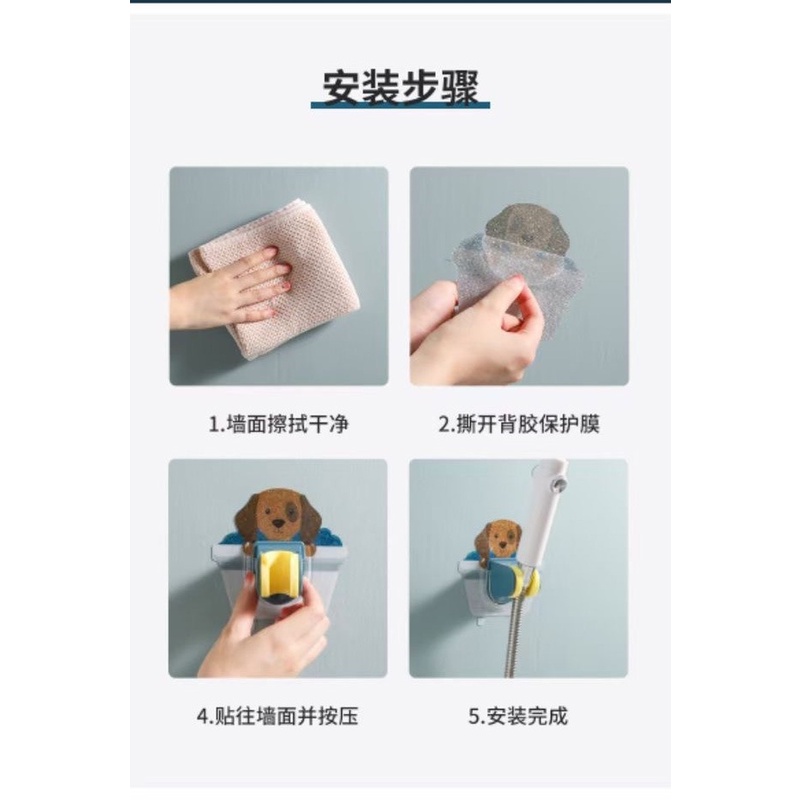 安装步骤

1.墙面擦拭干净

2.撕开背胶保护膜

4.贴往墙面并按压

5.安装完成