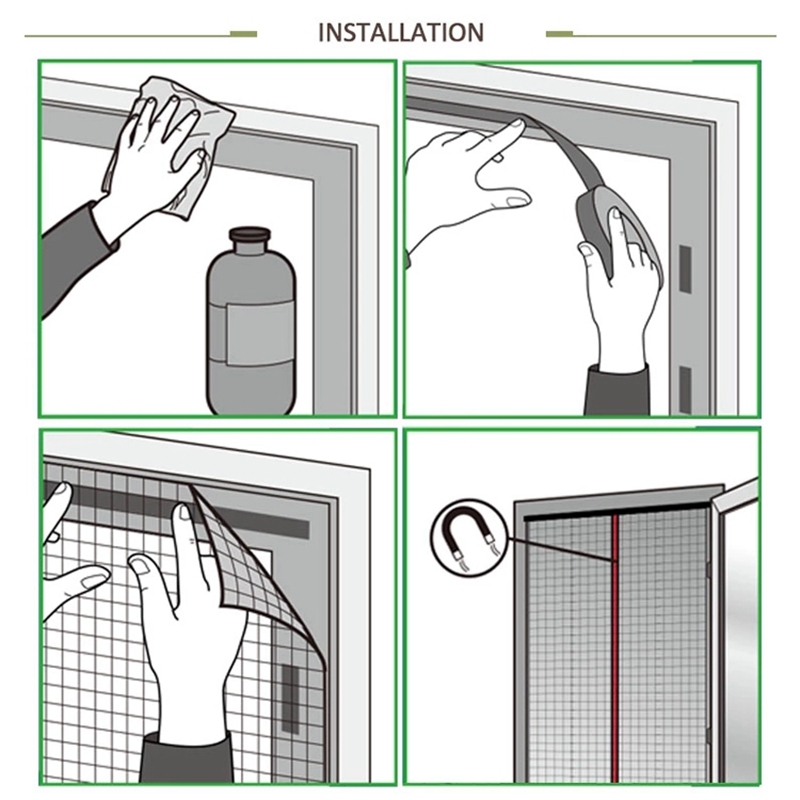 INSTALLATION