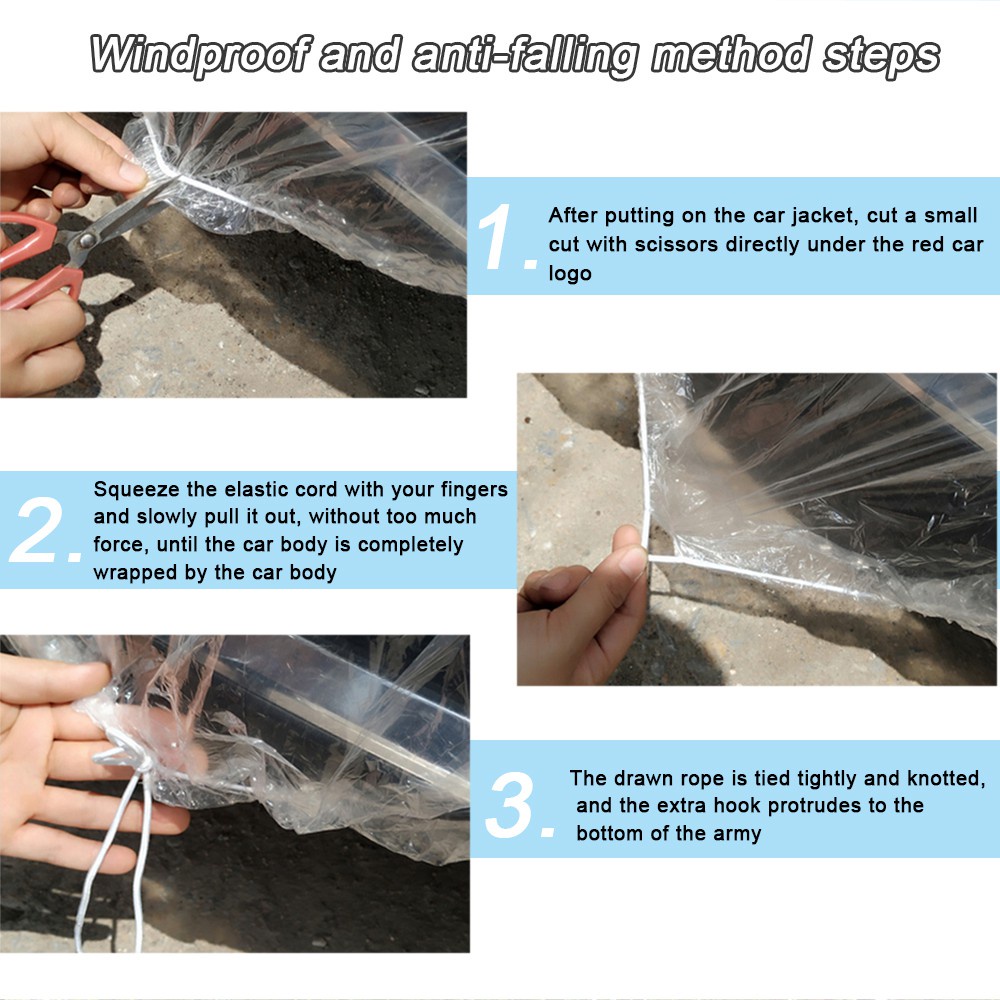 Windproof and anti-falling method steps

1. After putting on the car jacket, cut a small cut with scissors directly under the red car logo

2. Squeeze the elastic cord with your fingers and slowly pull it out, without too much force, until the car body is completely wrapped by the car body

3. The drawn rope is tied tightly and knotted, and the extra hook protrudes to the bottom of the army