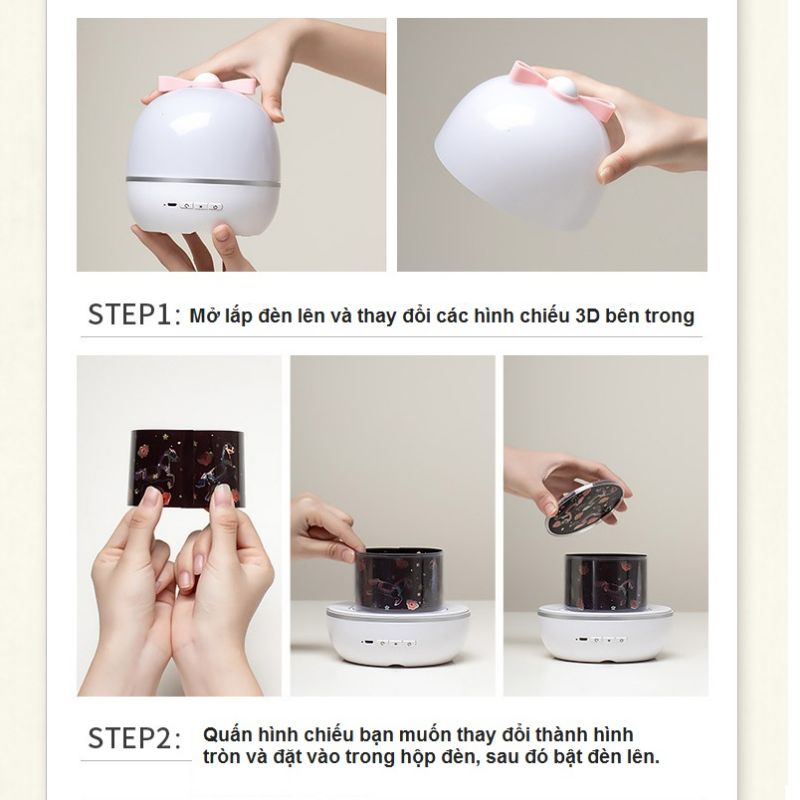 STEP1: Mở lắp đèn lên và thay đổi các hình chiếu 3D bên trong

STEP2: Quấn hình chiếu bạn muốn thay đổi thành hình tròn và đặt vào trong hộp đèn, sau đó bật đèn lên.