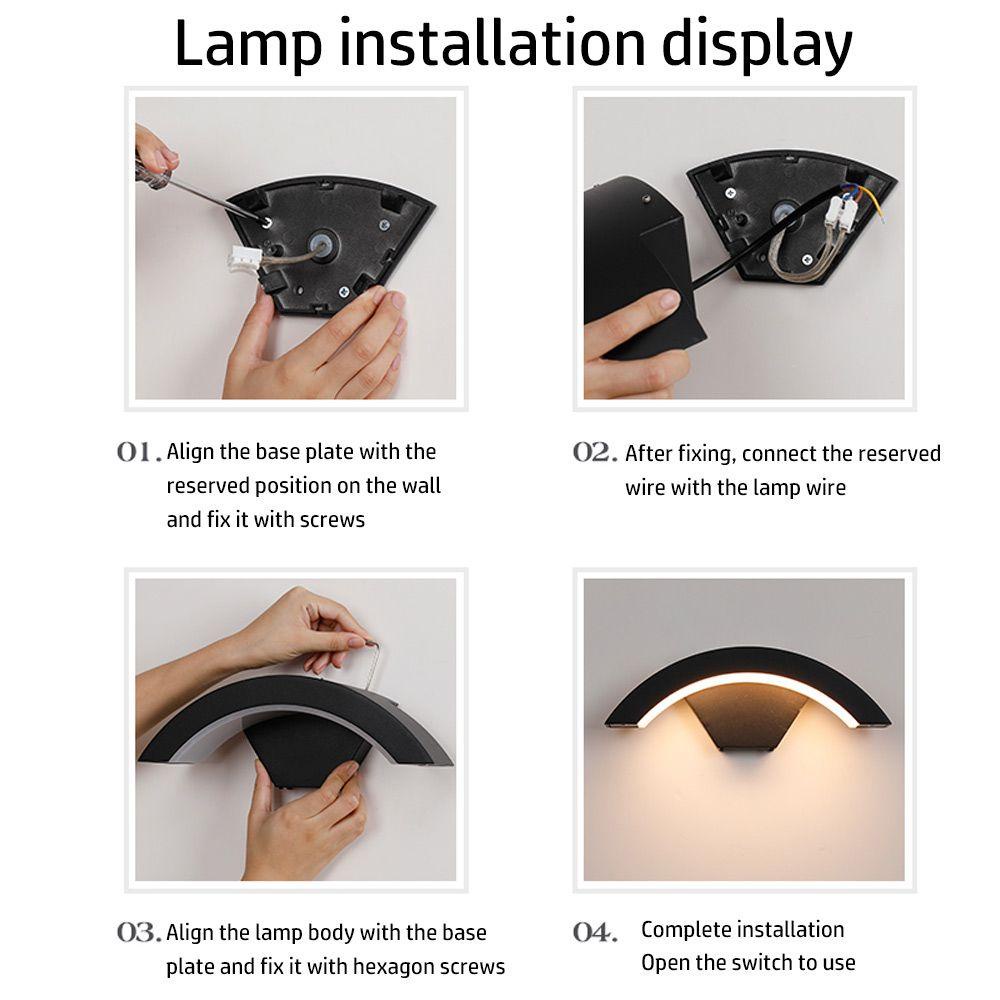 Lamp installation display

01. Align the base plate with the reserved position on the wall and fix it with screws

02. After fixing, connect the reserved wire with the lamp wire

03. Align the lamp body with the base plate and fix it with hexagon screws

04. Complete installation
Open the switch to use