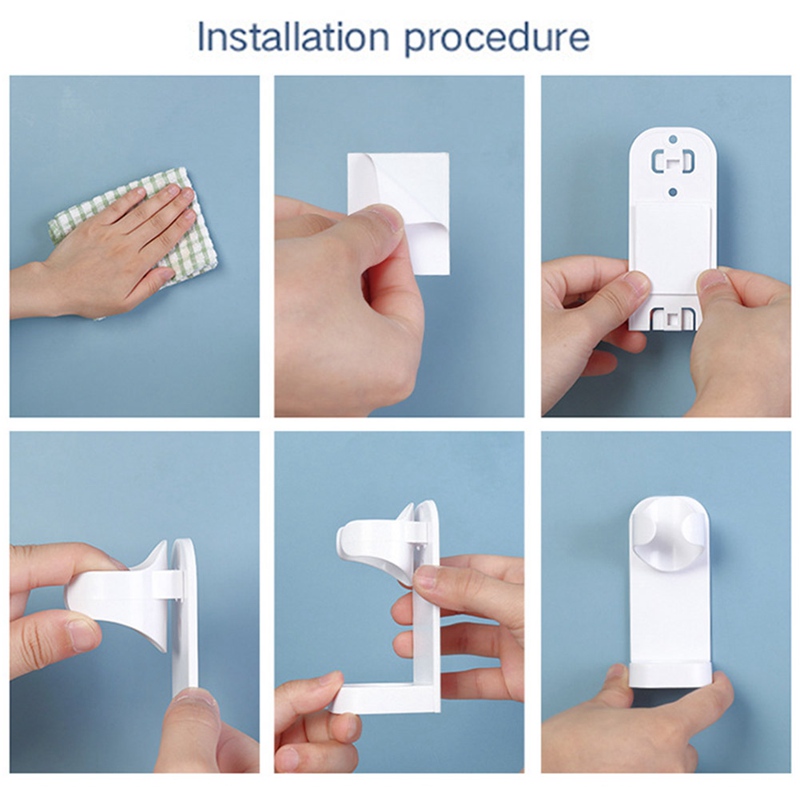 Installation procedure