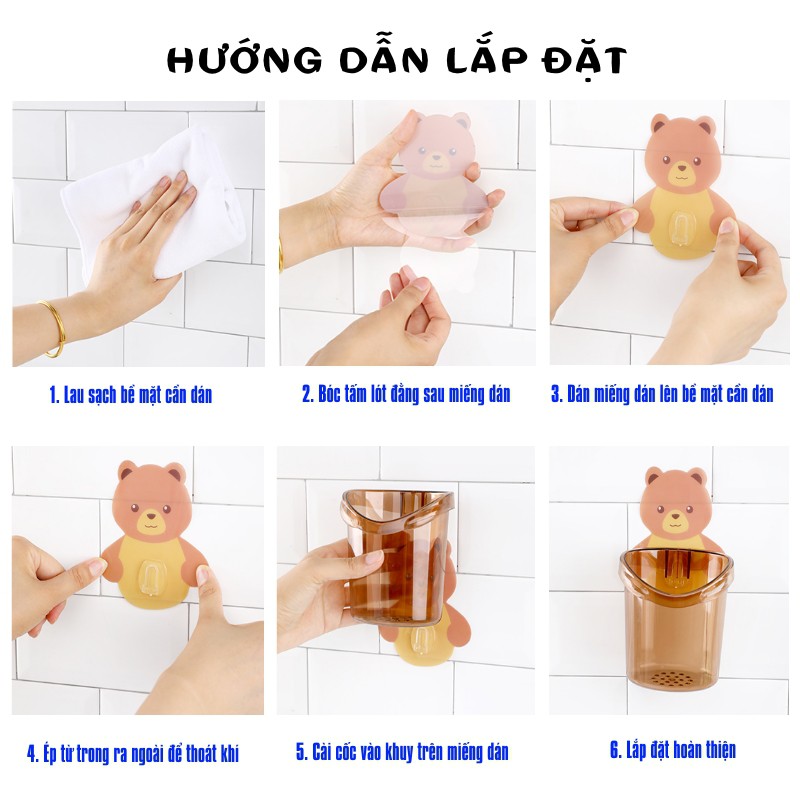 HƯỚNG DẪN LẮP ĐẶT

1. Lau sạch bề mặt cần dán

2. Bóc tấm lót đằng sau miếng dán

3. Dán miếng dán lên bề mặt cần dán

4. Ép từ trong ra ngoài để thoát khí

5. Cài cốc vào khuy trên miếng dán

6. Lắp đặt hoàn thiện