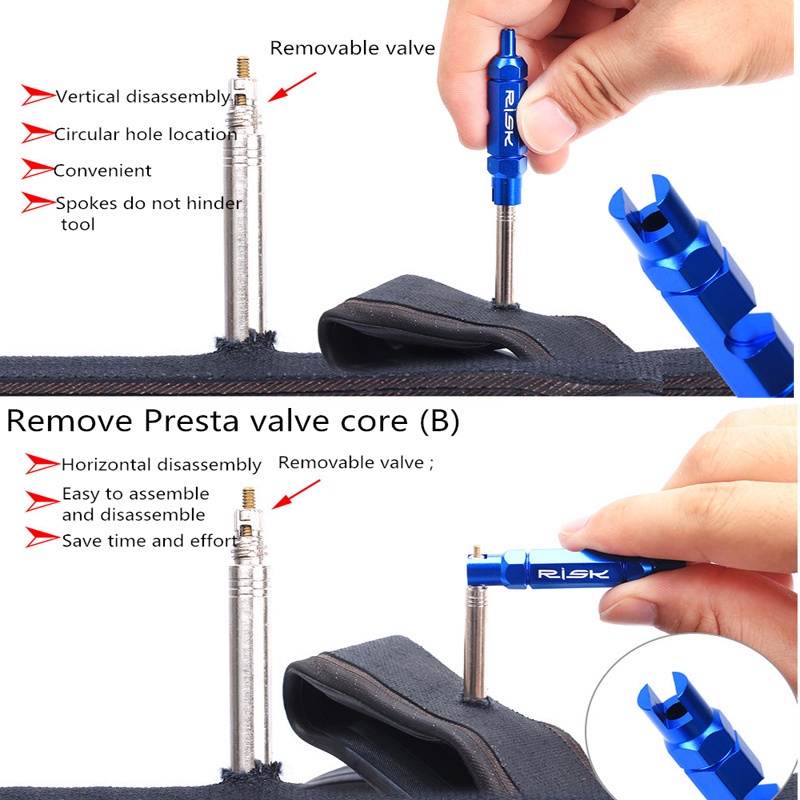 Removable valve

Vertical disassembly

Circular hole location

Convenient

Spokes do not hinder tool

RISK

Remove Presta valve core (B)

Horizontal disassembly

Removable valve ;

Easy to assemble and disassemble

Save time and effort

RISK