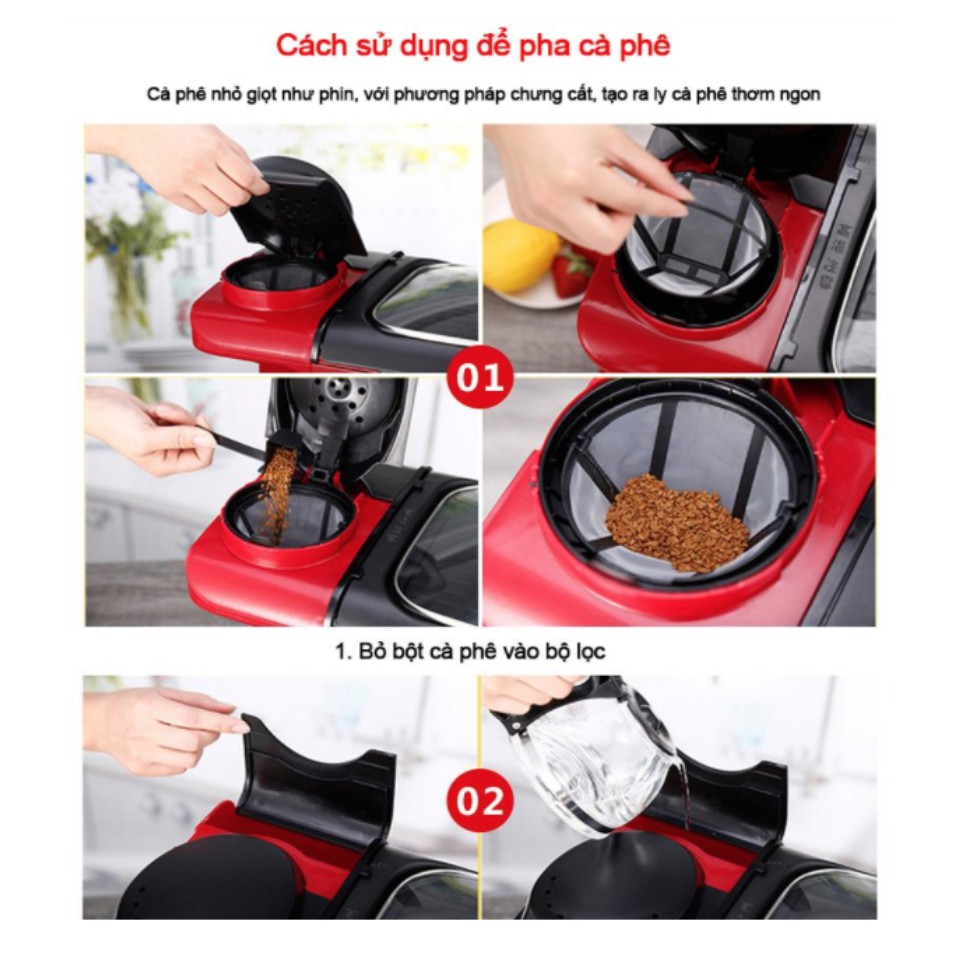 Cách sử dụng để pha cà phê

Cà phê nhỏ giọt như phin, với phương pháp chưng cất, tạo ra ly cà phê thơm ngon

01

1. Bỏ bột cà phê vào bộ lọc

02