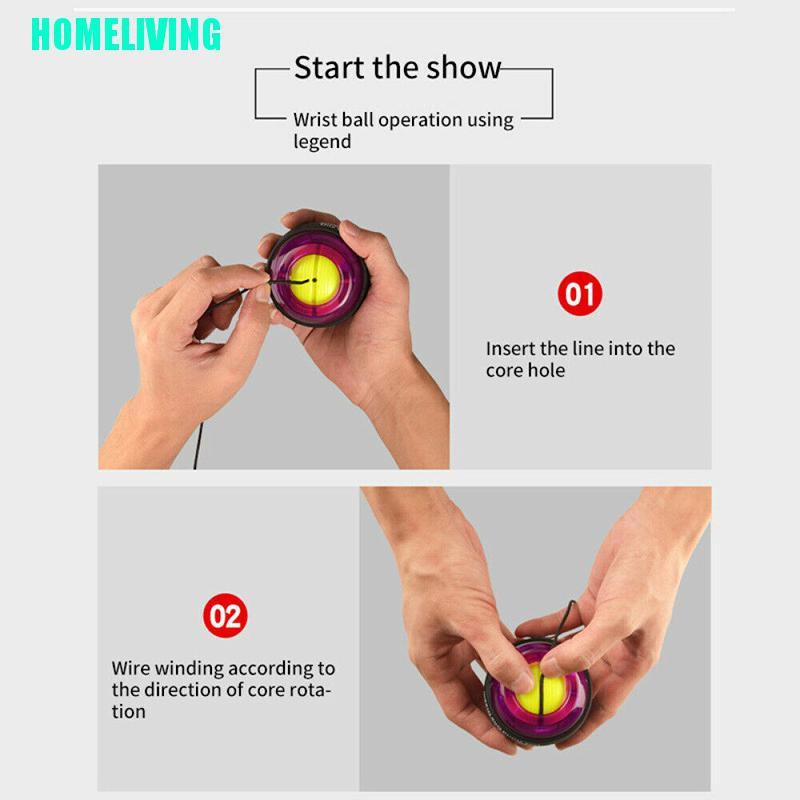 HOMELIVING

Start the show

Wrist ball operation using legend

01

Insert the line into the core hole

02

Wire winding according to the direction of core rotation