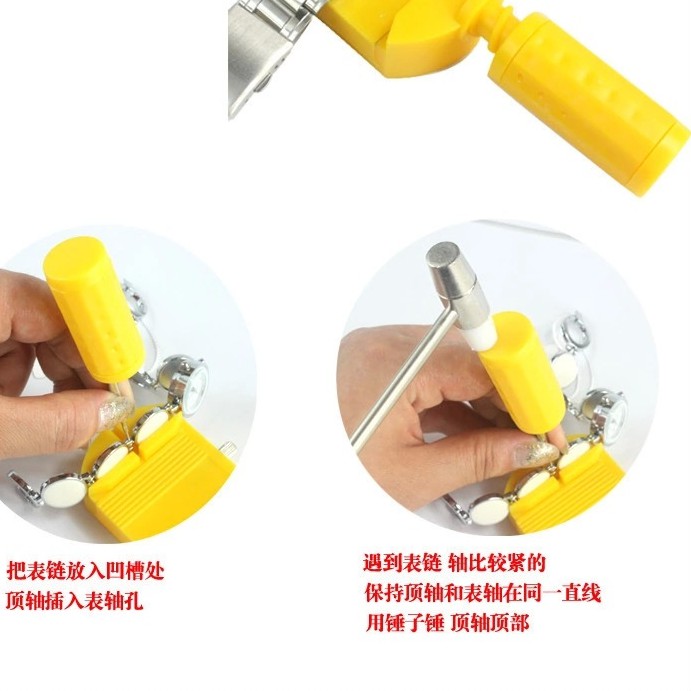 把表链放入凹槽处
顶轴插入表轴孔

遇到表链 轴比较紧的
保持顶轴和表轴在同一直线
用锤子锤 顶轴顶部