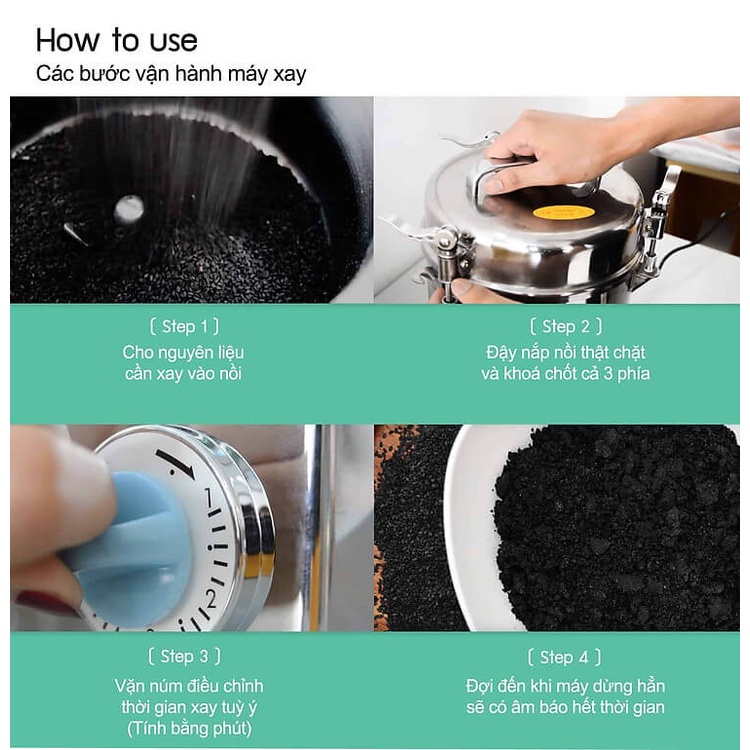 How to use
Các bước vận hành máy xay

〔 Step 1 〕
Cho nguyên liệu cần xay vào nồi

〔 Step 2 〕
Đậy nắp nồi thật chặt và khoá chốt cả 3 phía

1
2

〔 Step 3 〕
Vặn núm điều chỉnh thời gian xay tuỳ ý (Tính bằng phút)

〔 Step 4 〕
Đợi đến khi máy dừng hẳn sẽ có âm báo hết thời gian