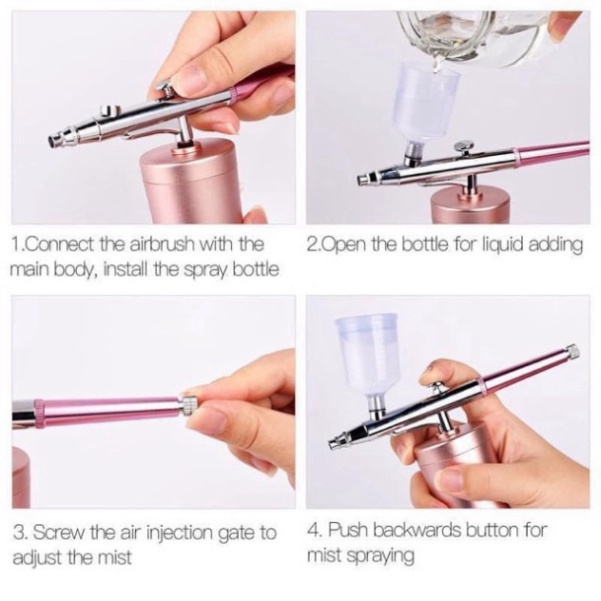 1.Connect the airbrush with the main body, install the spray bottle

2.Open the bottle for liquid adding

3. Screw the air injection gate to adjust the mist

4. Push backwards button for mist spraying