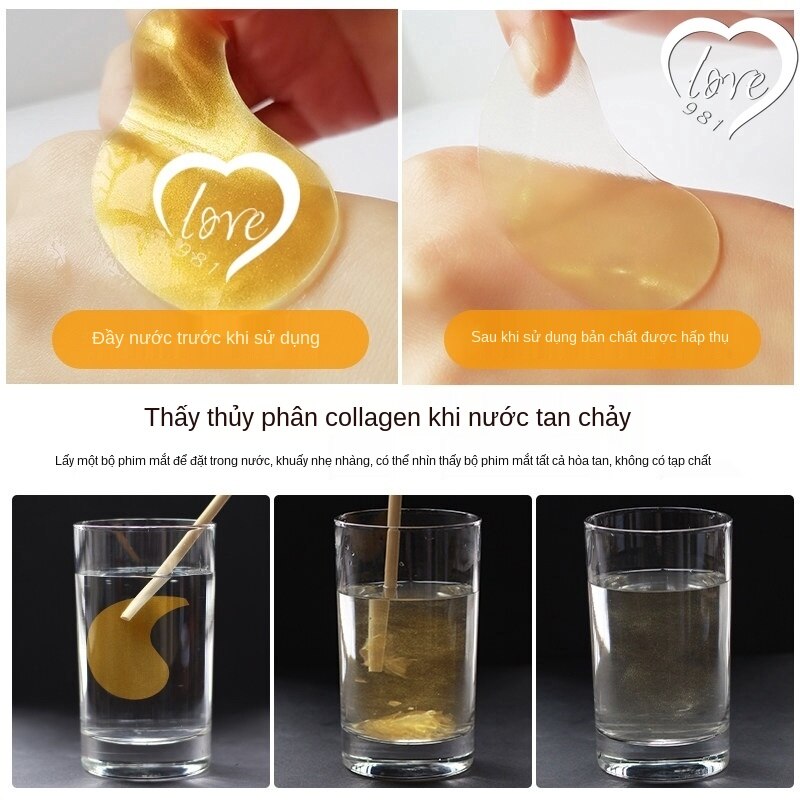 love
981

love
981

Đầy nước trước khi sử dụng

Sau khi sử dụng bản chất được hấp thụ

Thấy thủy phân collagen khi nước tan chảy

Lấy một bộ phim mắt để đặt trong nước, khuấy nhẹ nhàng, có thể nhìn thấy bộ phim mắt tất cả hòa tan, không có tạp chất