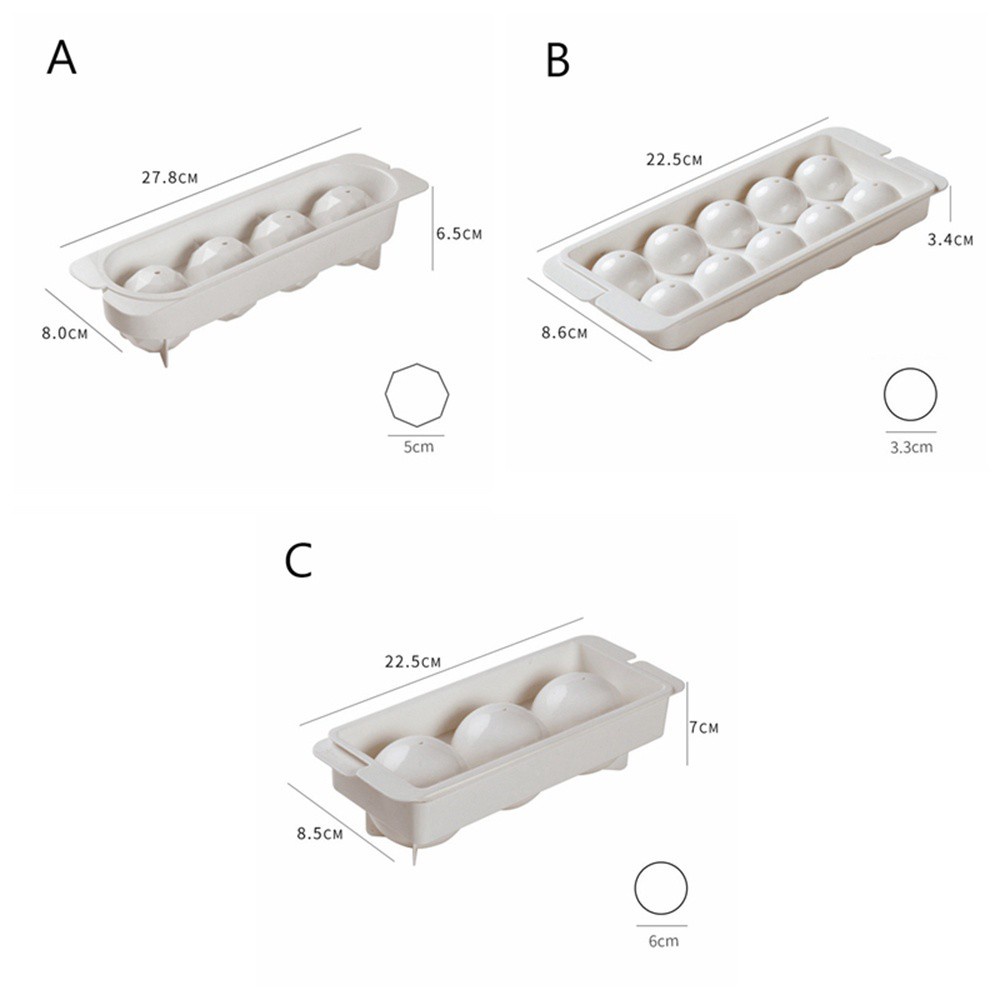 A

27.8CM

6.5CM

8.0CM

5cm

B

22.5CM

3.4CM

8.6CM

3.3cm

C

22.5CM

7CM

8.5CM

6cm