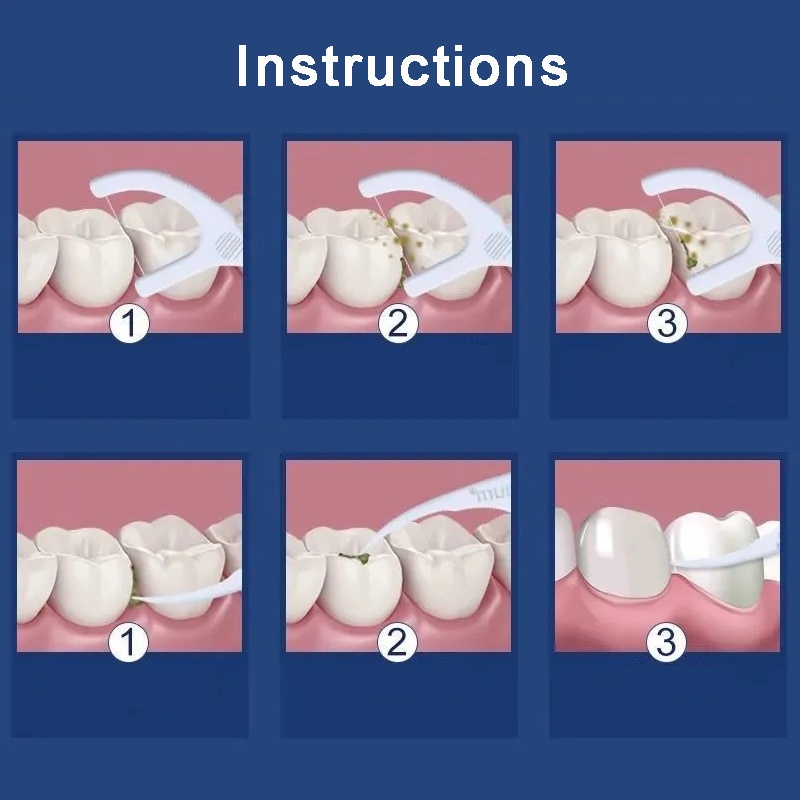 Instructions

1

2

3

1

2

3