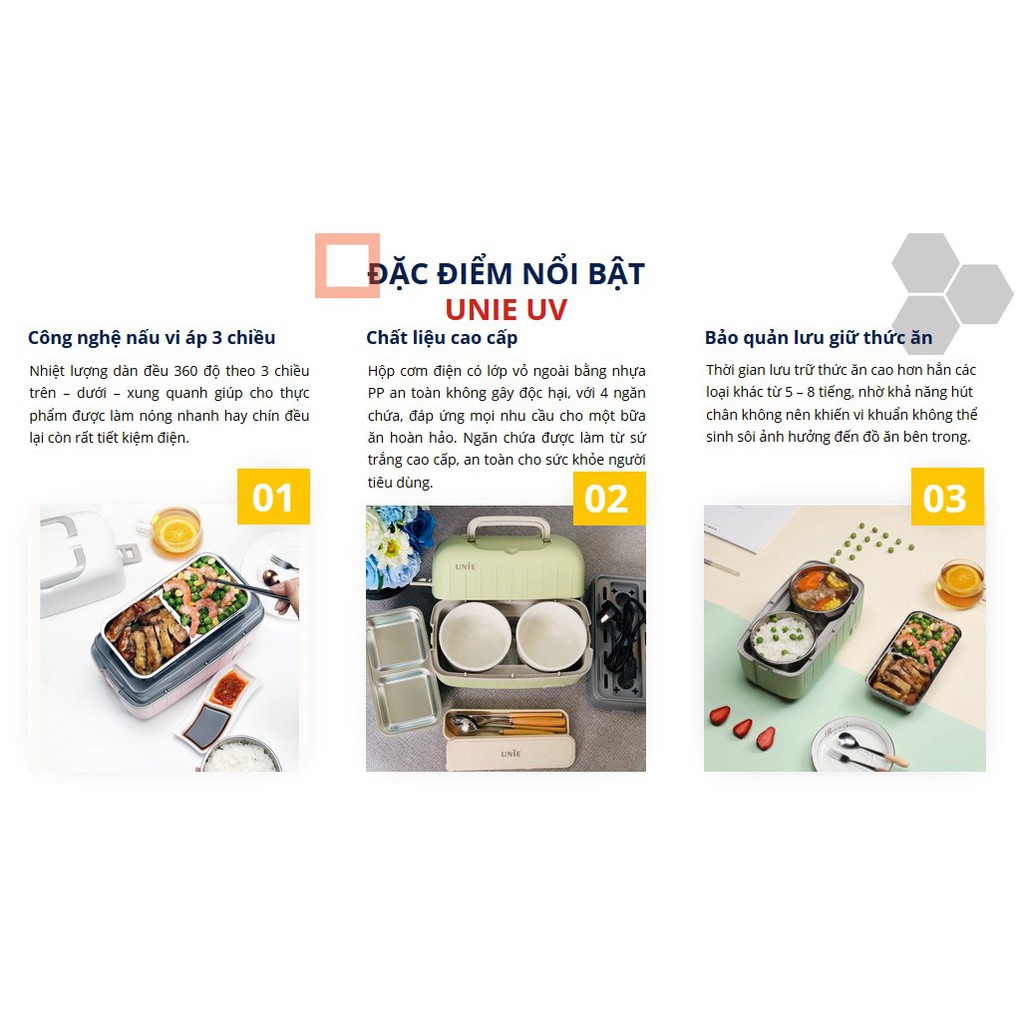 ĐẶC ĐIỂM NỔI BẬT
UNIE UV

Công nghệ nấu vi áp 3 chiều

Nhiệt lượng dàn đều 360 độ theo 3 chiều trên – dưới – xung quanh giúp cho thực phẩm được làm nóng nhanh hay chín đều lại còn rất tiết kiệm điện.

01

Chất liệu cao cấp

Hộp cơm điện có lớp vỏ ngoài bằng nhựa PP an toàn không gây độc hại, với 4 ngăn chứa, đáp ứng mọi nhu cầu cho một bữa ăn hoàn hảo. Ngăn chứa được làm từ sứ trắng cao cấp, an toàn cho sức khỏe người tiêu dùng.

02

UNIE

UNIE

Bảo quản lưu giữ thức ăn

Thời gian lưu trữ thức ăn cao hơn hẳn các loại khác từ 5 – 8 tiếng, nhờ khả năng hút chân không nên khiến vi khuẩn không thể sinh sôi ảnh hưởng đến đồ ăn bên trong.

03