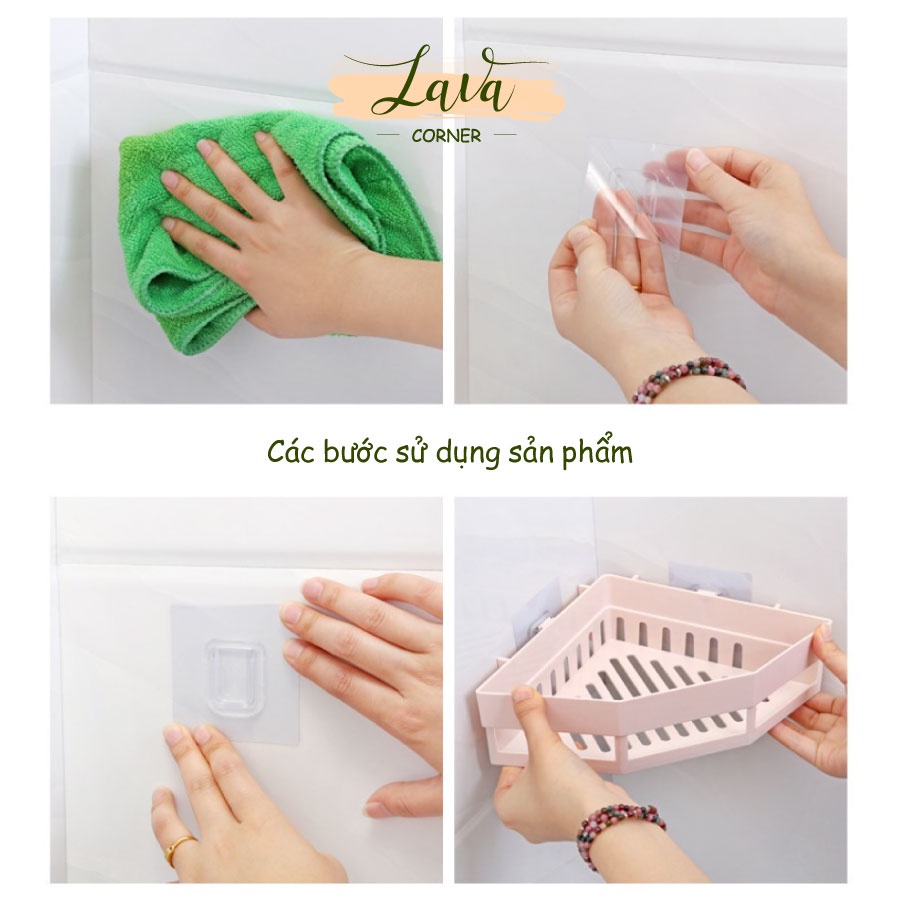 Lava
CORNER

Các bước sử dụng sản phẩm