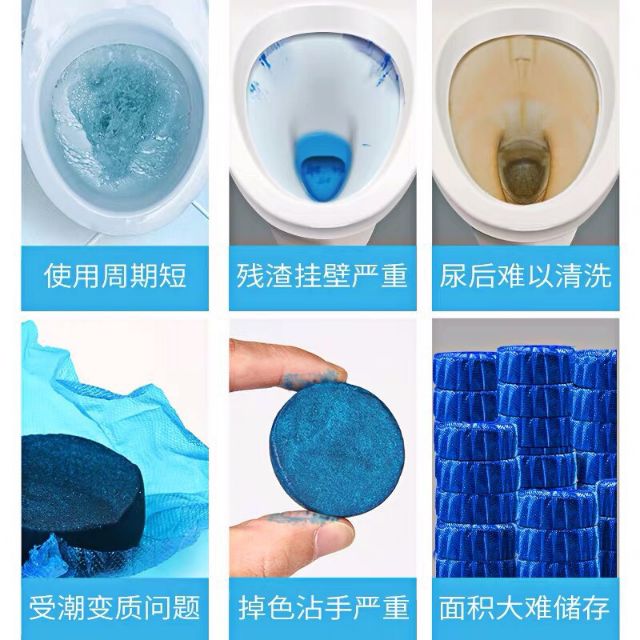 使用周期短

残渣挂壁严重

尿后难以清洗

受潮变质问题

掉色沾手严重

面积大难储存