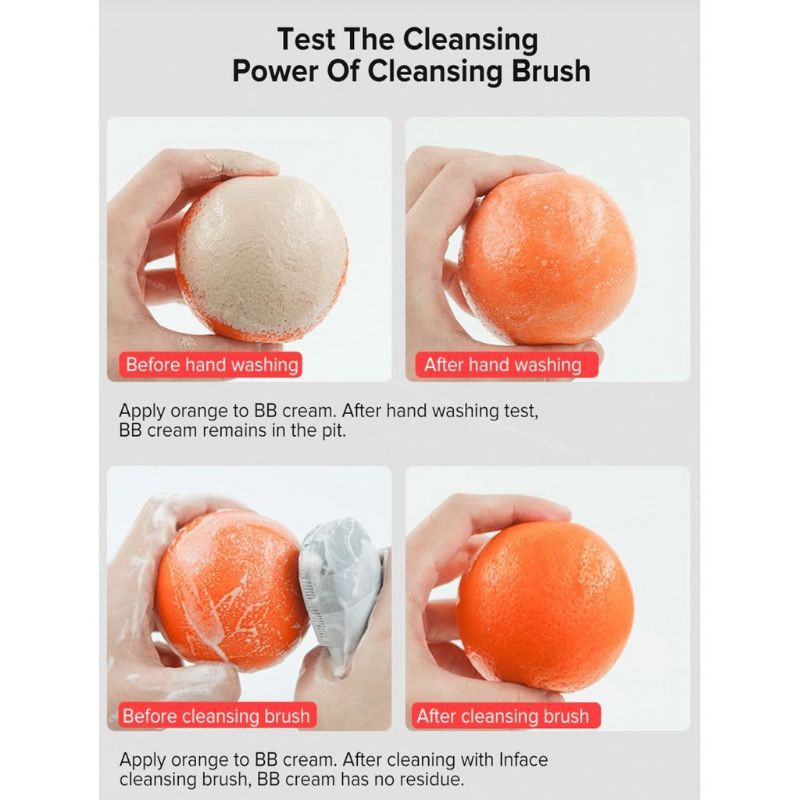 Test The Cleansing Power Of Cleansing Brush

Before hand washing

After hand washing

Apply orange to BB cream. After hand washing test, BB cream remains in the pit.

Before cleansing brush

After cleansing brush

Apply orange to BB cream. After cleaning with Inface cleansing brush, BB cream has no residue.