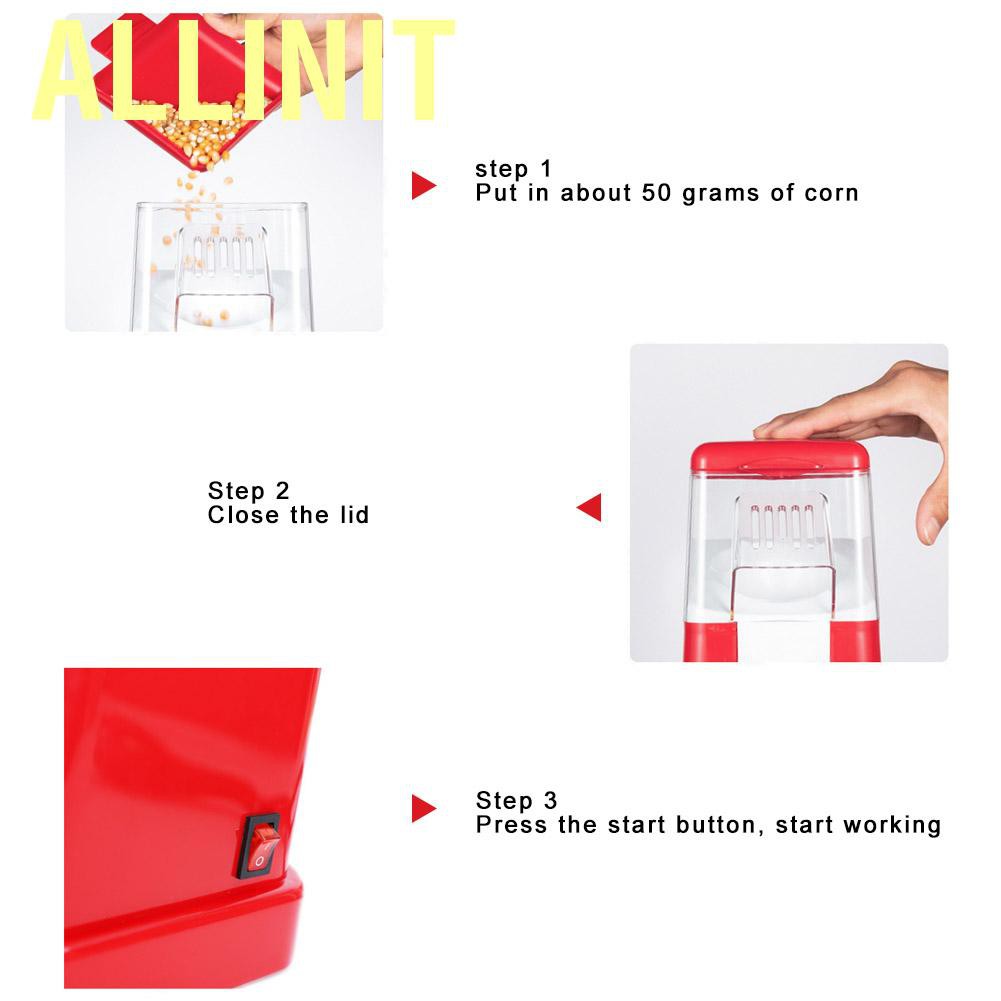 ALLINIT

step 1
Put in about 50 grams of corn

Step 2
Close the lid

Step 3
Press the start button, start working