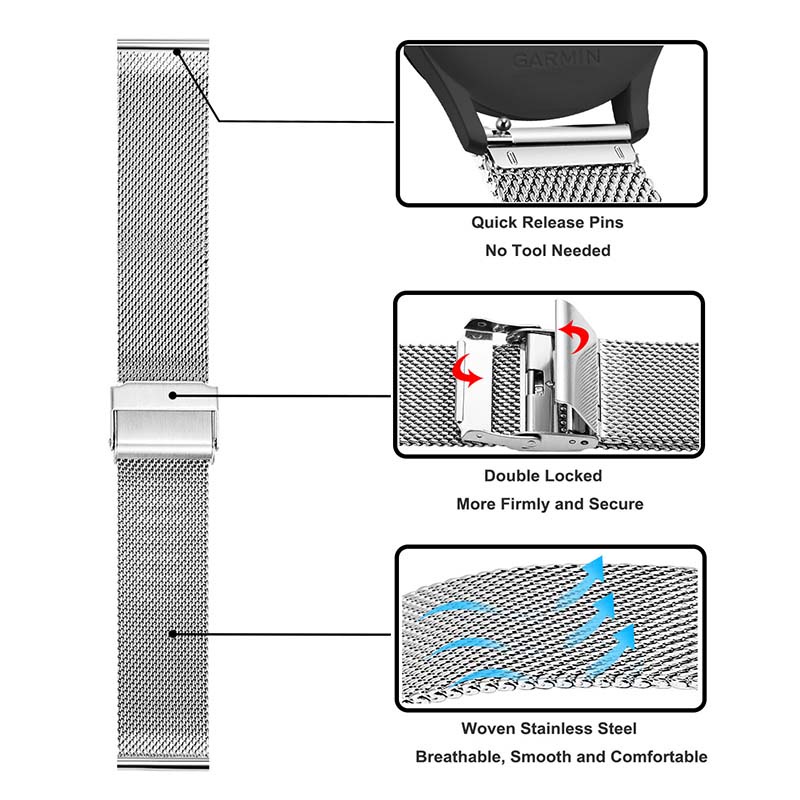 GARMIN

Quick Release Pins
No Tool Needed

Double Locked
More Firmly and Secure

Woven Stainless Steel
Breathable, Smooth and Comfortable