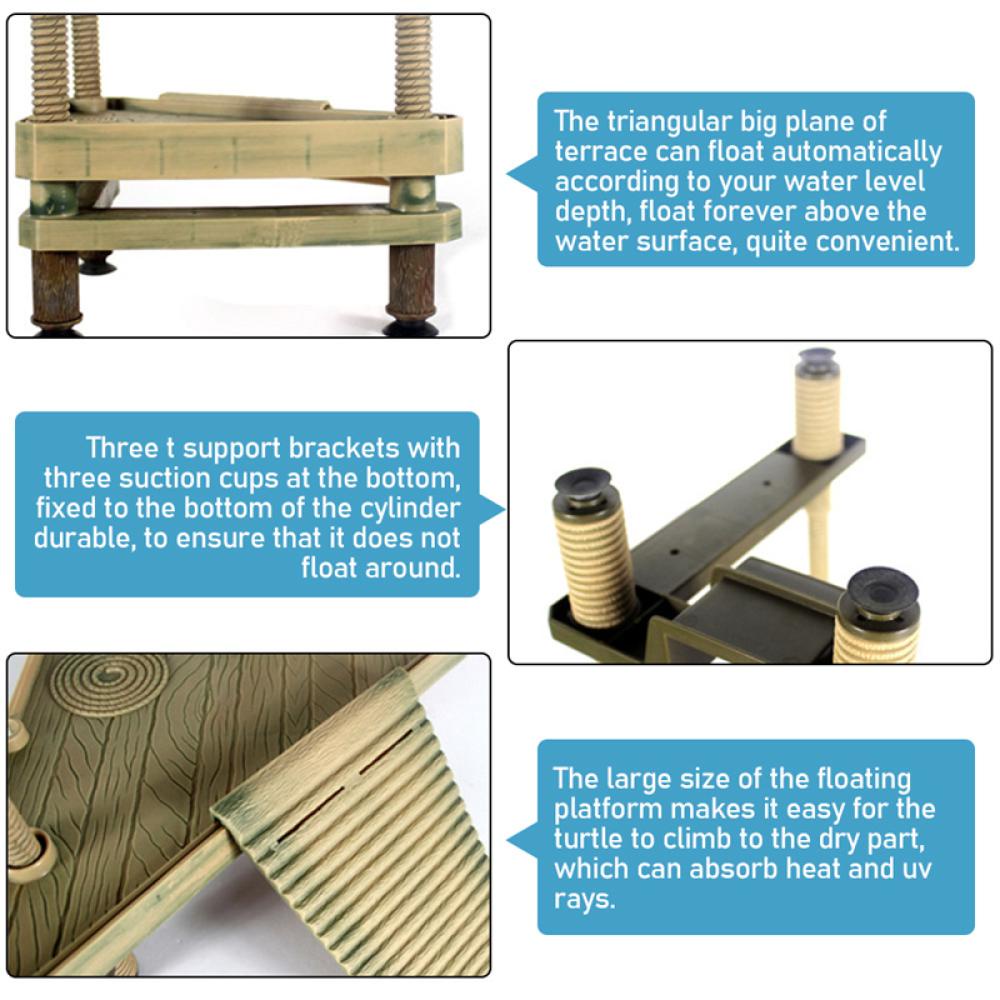 The triangular big plane of terrace can float automatically according to your water level depth, float forever above the water surface, quite convenient.

Three t support brackets with three suction cups at the bottom, fixed to the bottom of the cylinder durable, to ensure that it does not float around.

The large size of the floating platform makes it easy for the turtle to climb to the dry part, which can absorb heat and uv rays.