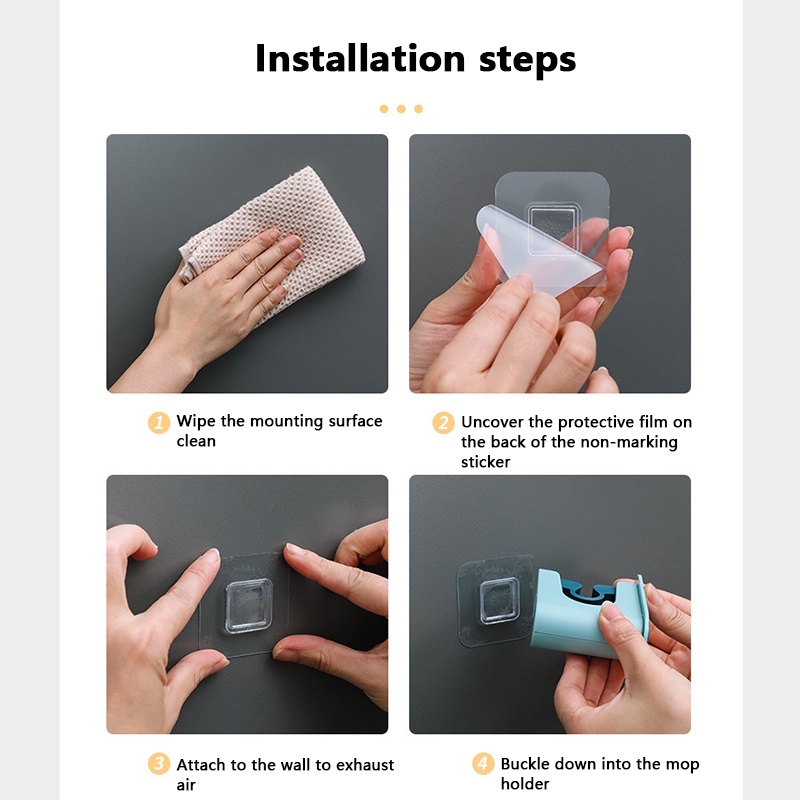 Installation steps

1 Wipe the mounting surface clean

2 Uncover the protective film on the back of the non-marking sticker

3 Attach to the wall to exhaust air

4 Buckle down into the mop holder